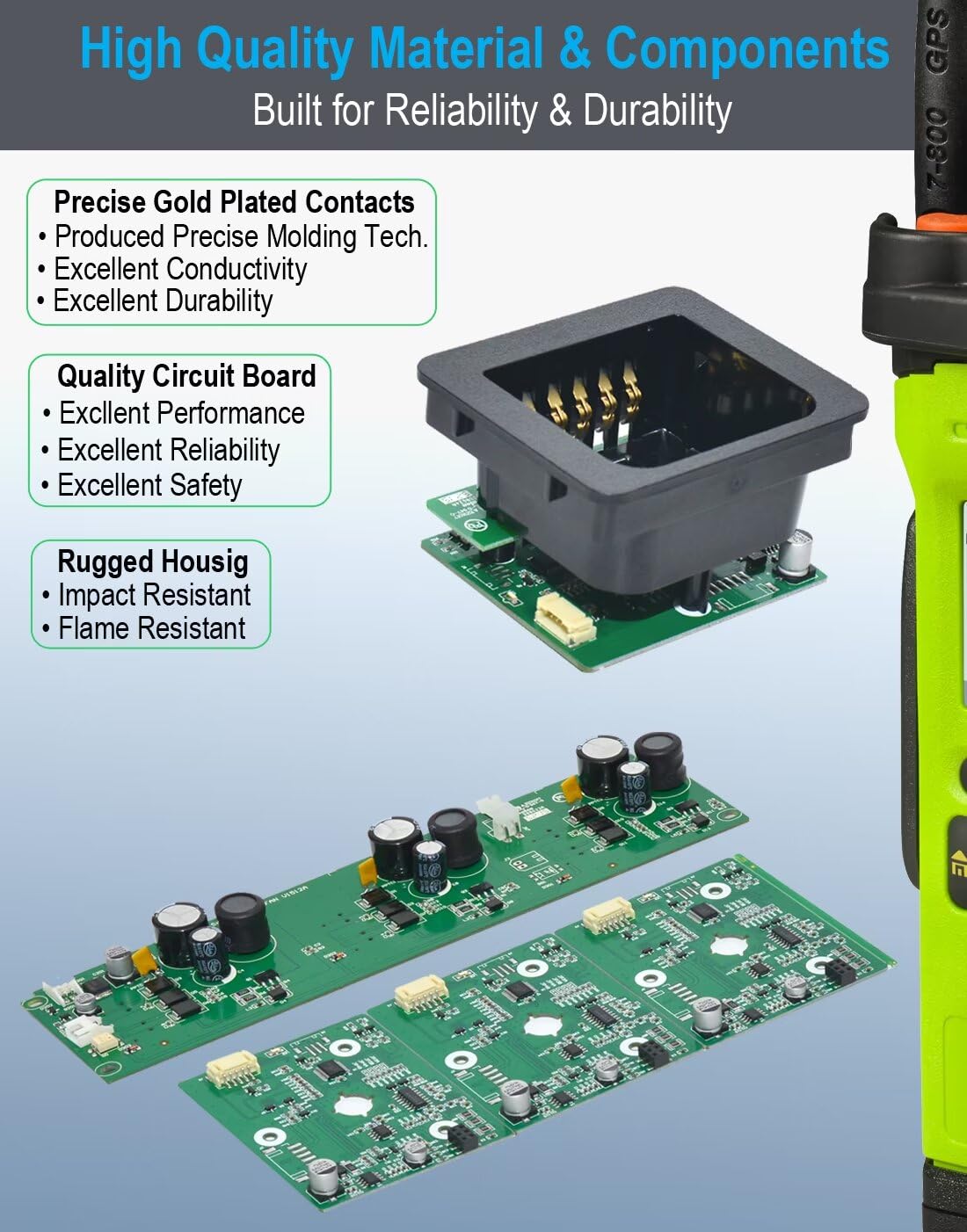 High Quality Material & Components
Built for Reliability & Durability

Precise Gold Plated Contacts
• Produced Precise Molding Tech.
• Excellent Conductivity
• Excellent Durability

Quality Circuit Board
• Excllent Performance
• Excellent Reliability
• Excellent Safety

Rugged Housig
• Impact Resistant
• Flame Resistant

7-800 GPS