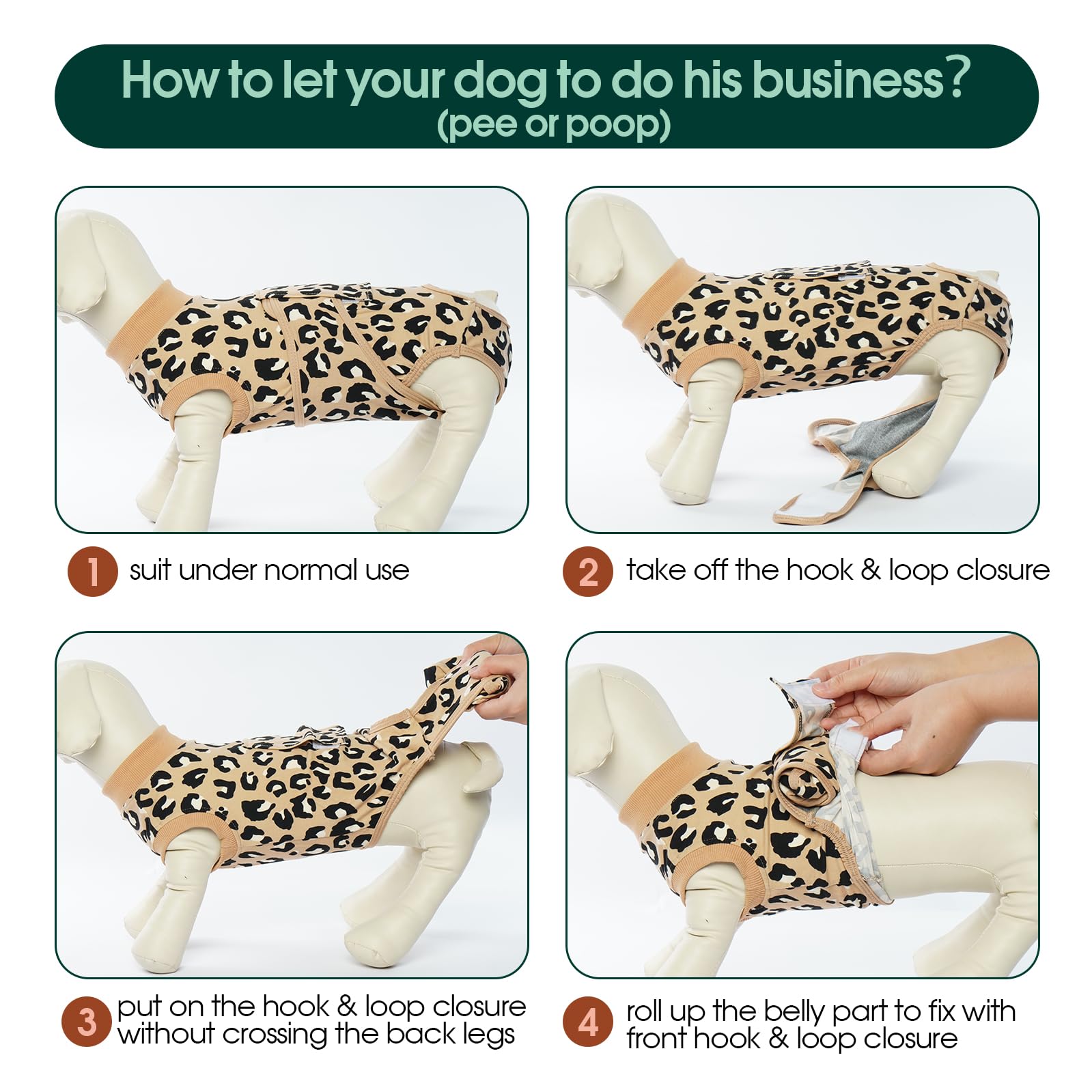 How to let your dog to do his business?
(pee or poop)

1 suit under normal use

2 take off the hook & loop closure

3 put on the hook & loop closure without crossing the back legs

4 roll up the belly part to fix with front hook & loop closure