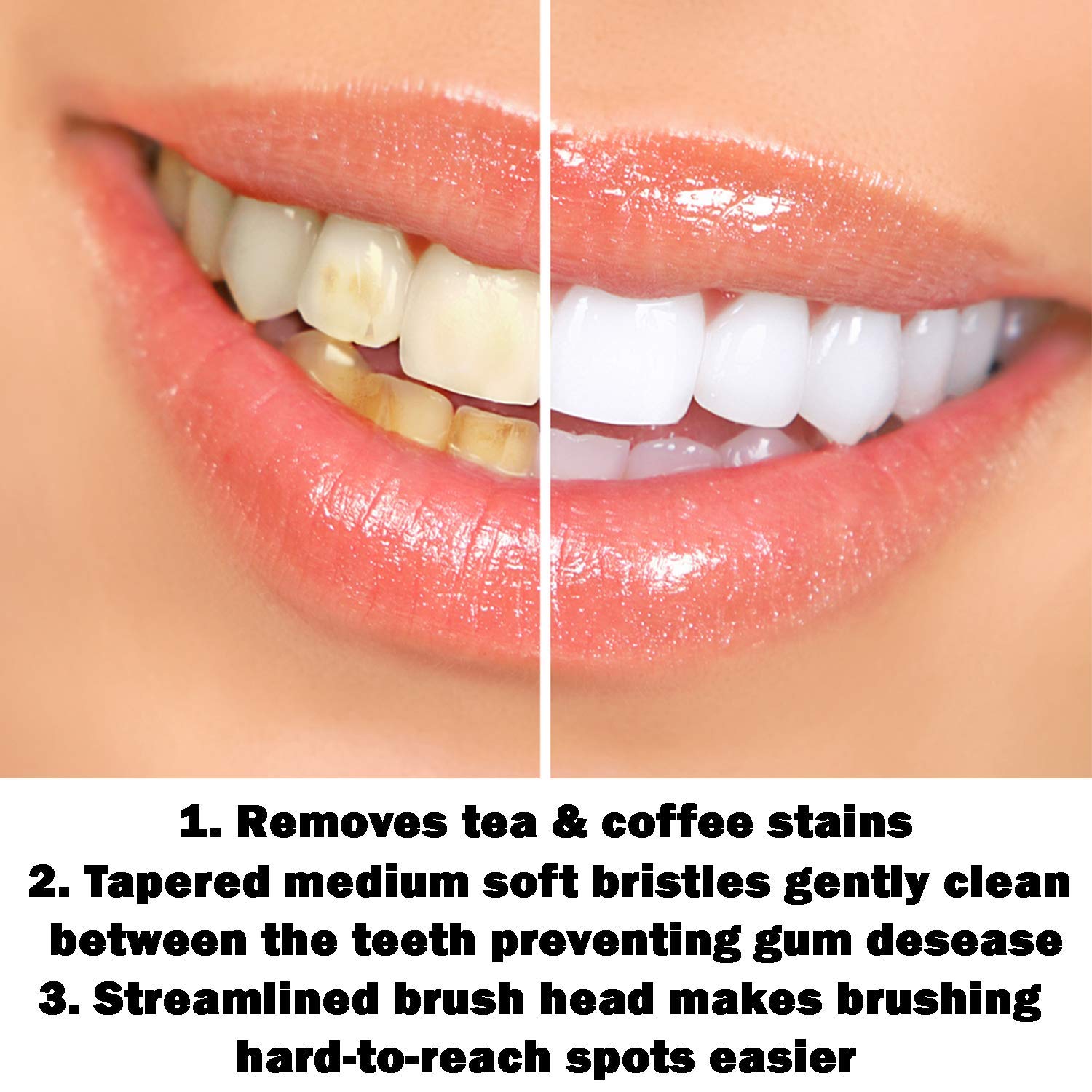 1. Removes tea & coffee stains
2. Tapered medium soft bristles gently clean between the teeth preventing gum desease
3. Streamlined brush head makes brushing hard-to-reach spots easier