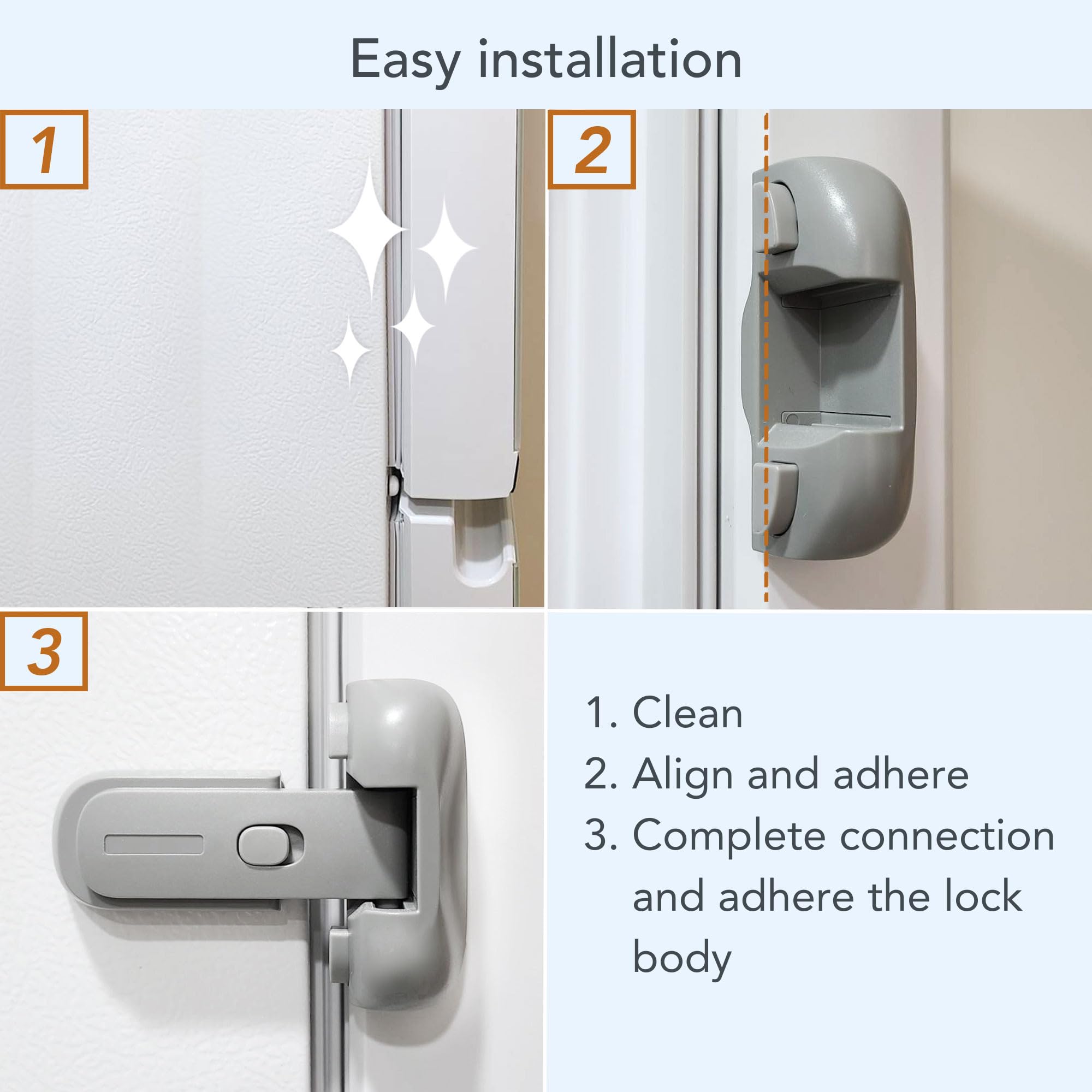 Easy installation

1

2

3

1. Clean
2. Align and adhere
3. Complete connection and adhere the lock body