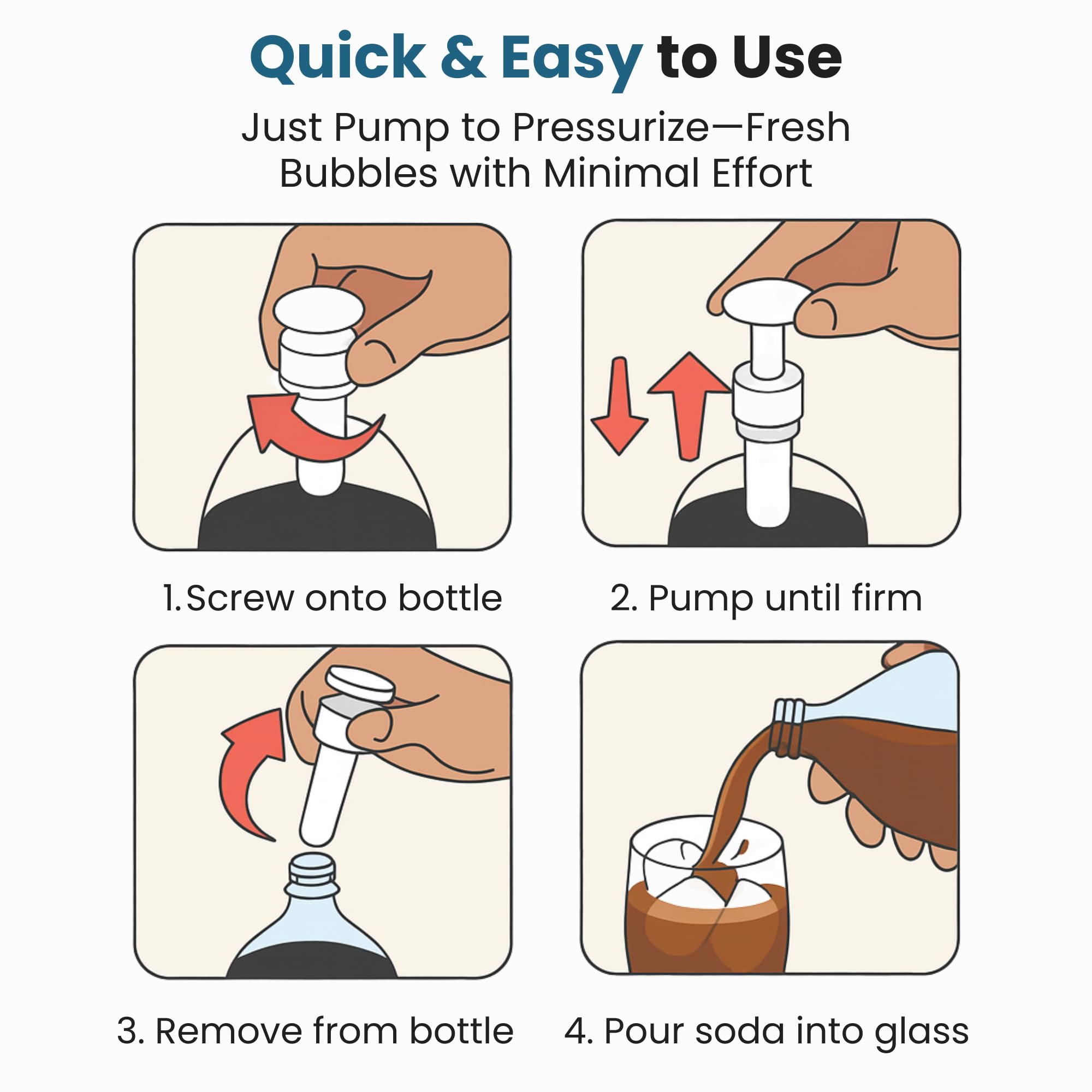 Quick & Easy to Use

Just Pump to Pressurize—Fresh Bubbles with Minimal Effort

1.Screw onto bottle

2. Pump until firm

3. Remove from bottle

4. Pour soda into glass