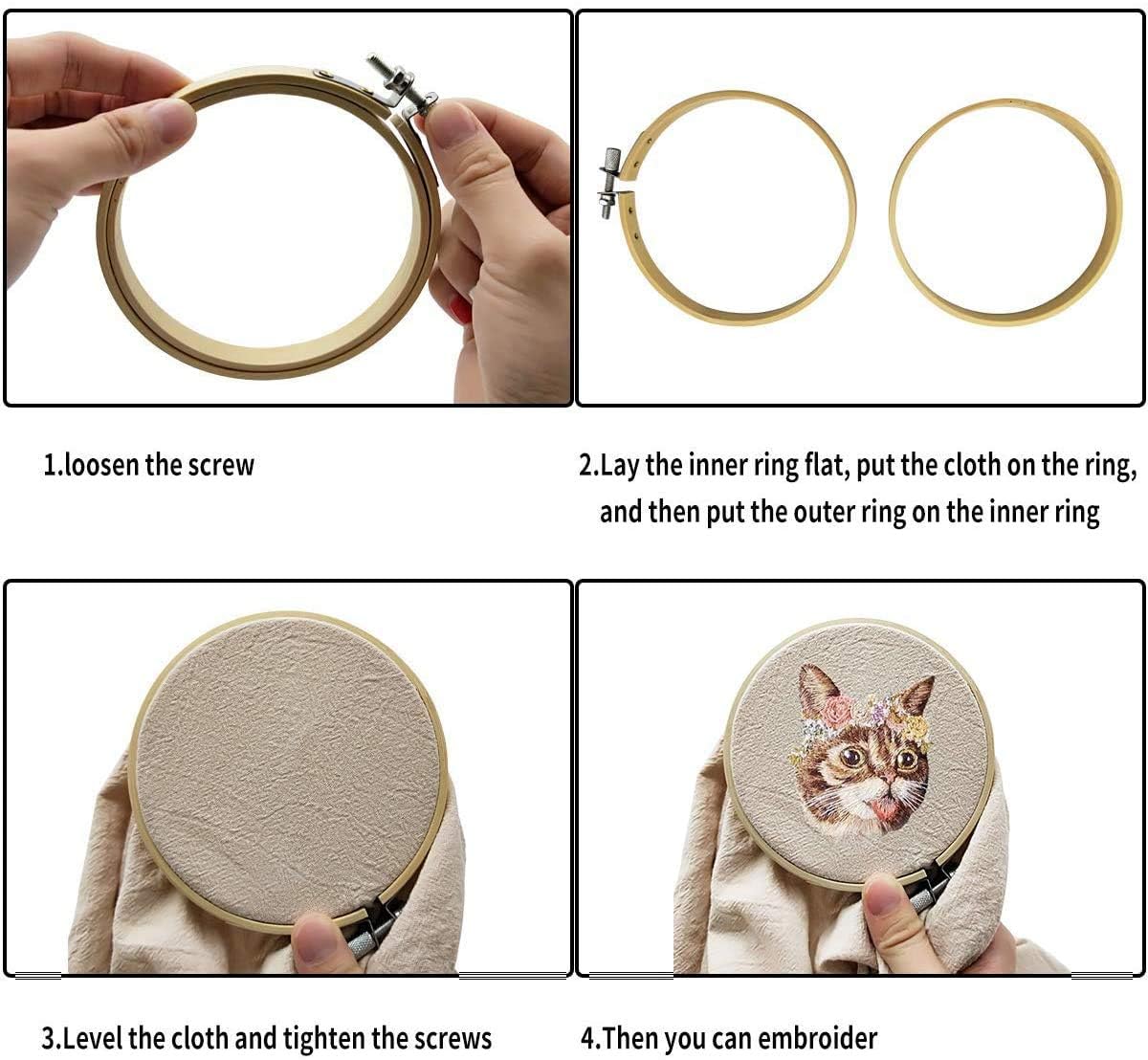 1.loosen the screw

2.Lay the inner ring flat, put the cloth on the ring, and then put the outer ring on the inner ring

3.Level the cloth and tighten the screws

4.Then you can embroider