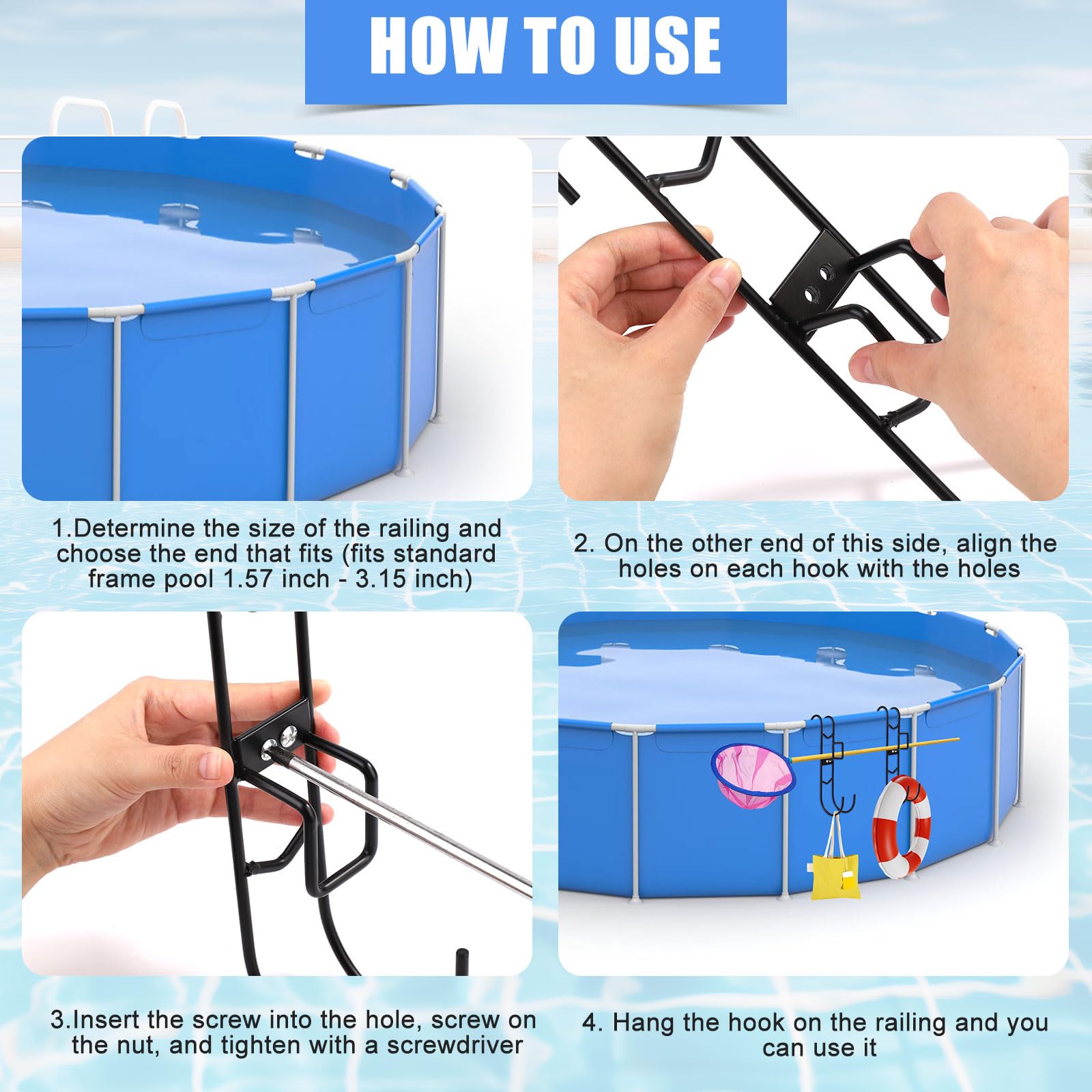 HOW TO USE

1.Determine the size of the railing and choose the end that fits (fits standard frame pool 1.57 inch - 3.15 inch)

2. On the other end of this side, align the holes on each hook with the holes

3.Insert the screw into the hole, screw on the nut, and tighten with a screwdriver

4. Hang the hook on the railing and you can use it