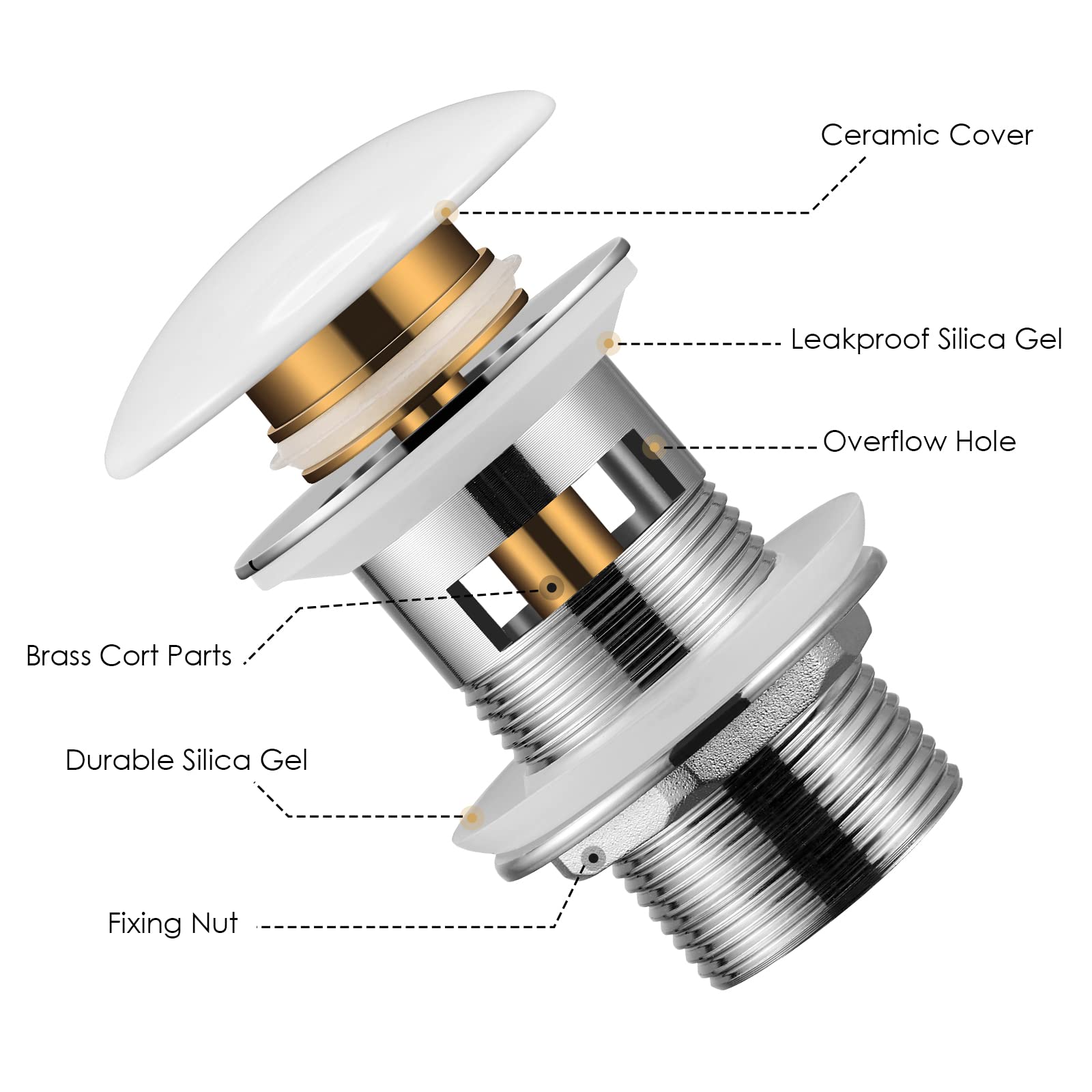 Ceramic Cover

Leakproof Silica Gel

Overflow Hole

Brass Cort Parts

Durable Silica Gel

Fixing Nut