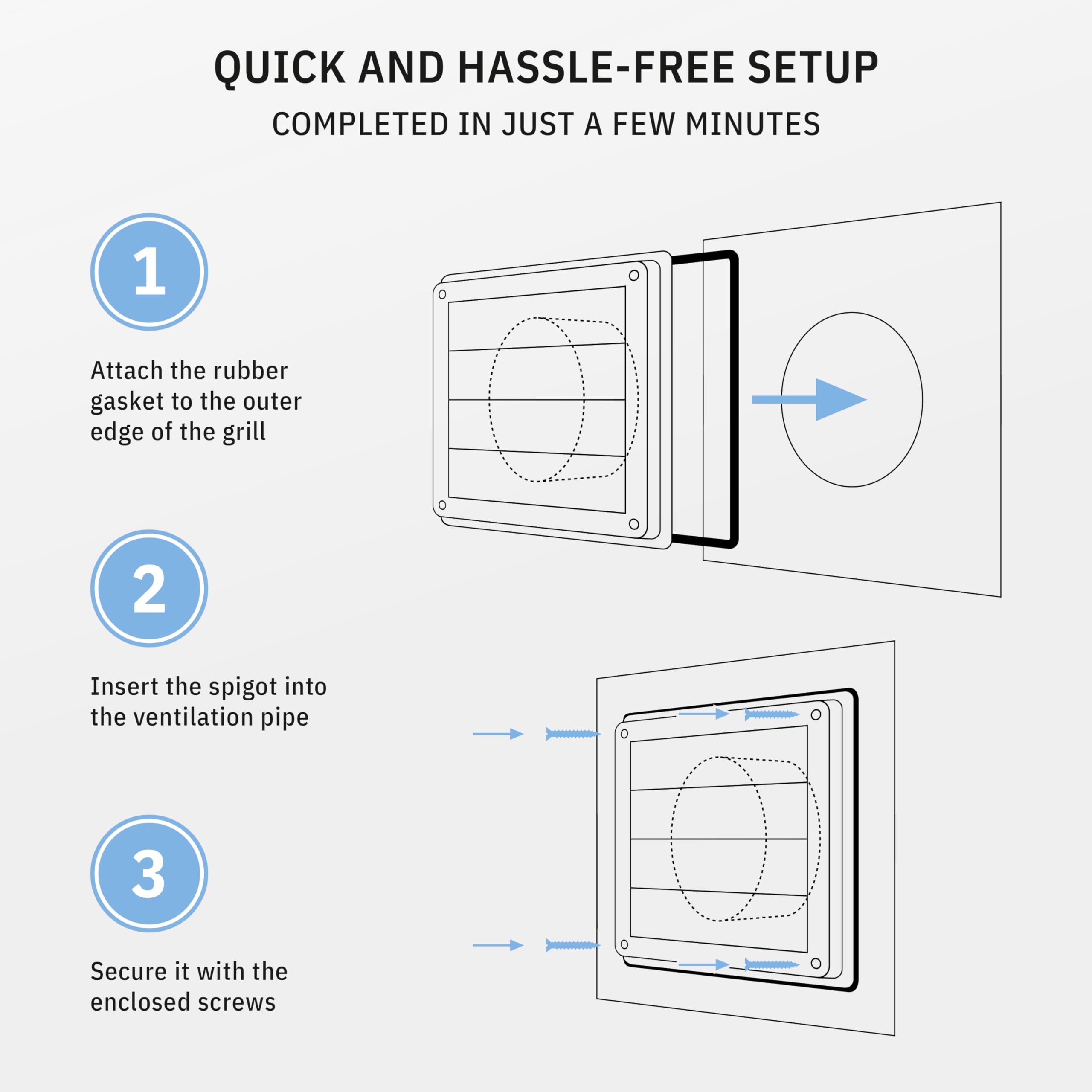 QUICK AND HASSLE-FREE SETUP

COMPLETED IN JUST A FEW MINUTES

1

Attach the rubber gasket to the outer edge of the grill

2

Insert the spigot into the ventilation pipe

3

Secure it with the enclosed screws