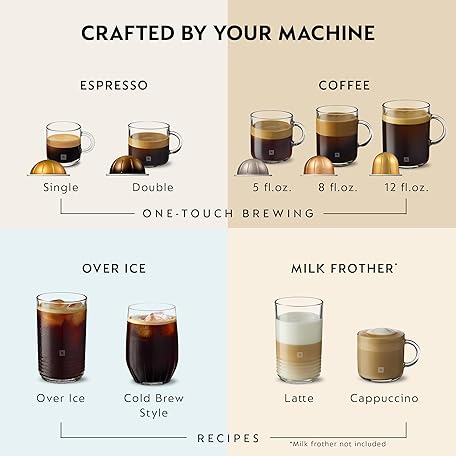 CRAFTED BY YOUR MACHINE

ESPRESSO

Single

Double

COFFEE

5 fl.oz.

8 fl.oz.

12 fl.oz.

ONE-TOUCH BREWING

OVER ICE

Over Ice

Cold Brew Style

MILK FROTHER*

Latte

Cappuccino

RECIPES

*Milk frother not included