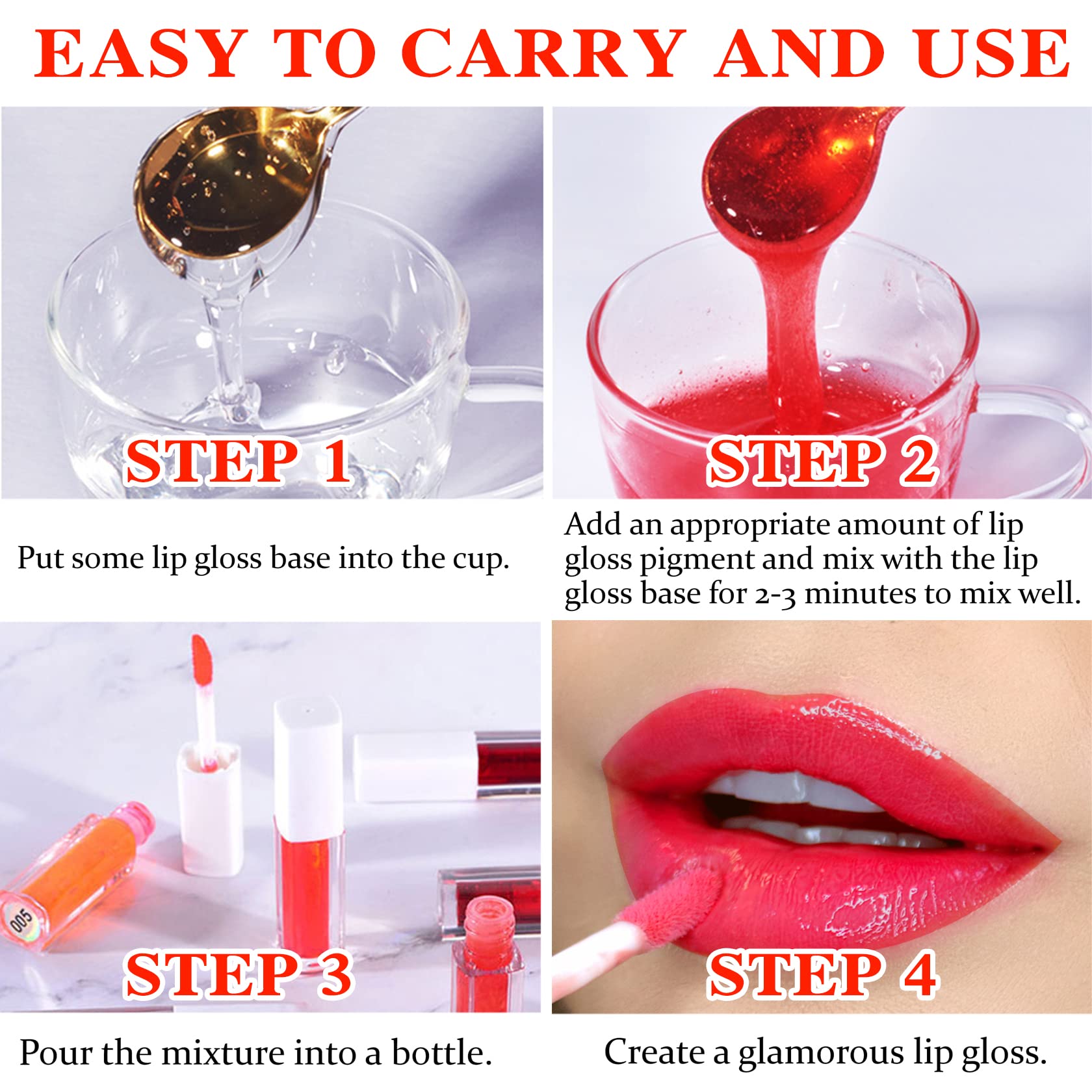 EASY TO CARRY AND USE

STEP 1

Put some lip gloss base into the cup.

STEP 2

Add an appropriate amount of lip gloss pigment and mix with the lip gloss base for 2-3 minutes to mix well.

005

STEP 3

Pour the mixture into a bottle.

STEP 4

Create a glamorous lip gloss.