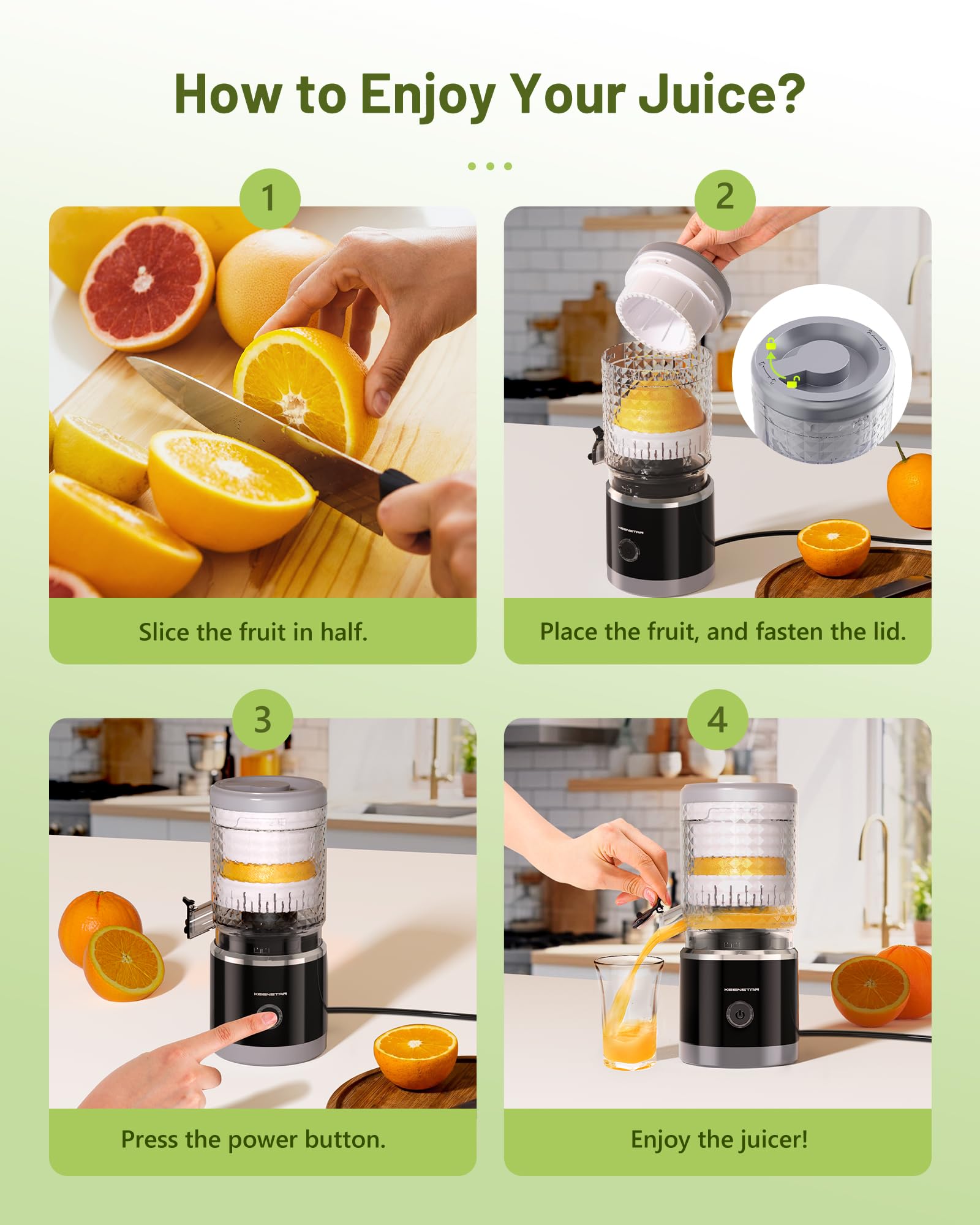 How to Enjoy Your Juice?

1

Slice the fruit in half.

2

KEENSTAR

Place the fruit, and fasten the lid.

3

KEENSTAR

Press the power button.

4

KEENSTAR

Enjoy the juicer!