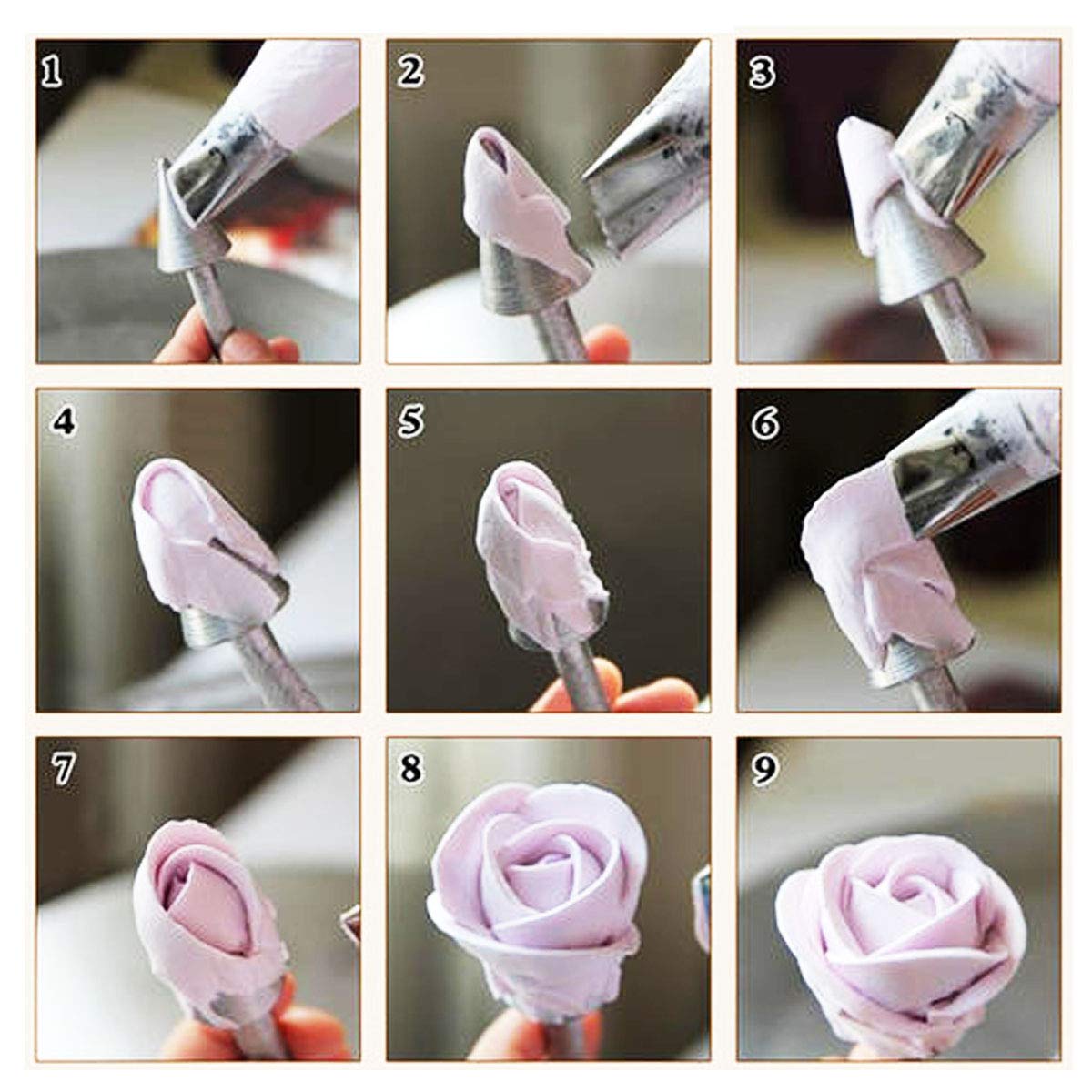 1
2
3
4
5
6
7
8
9