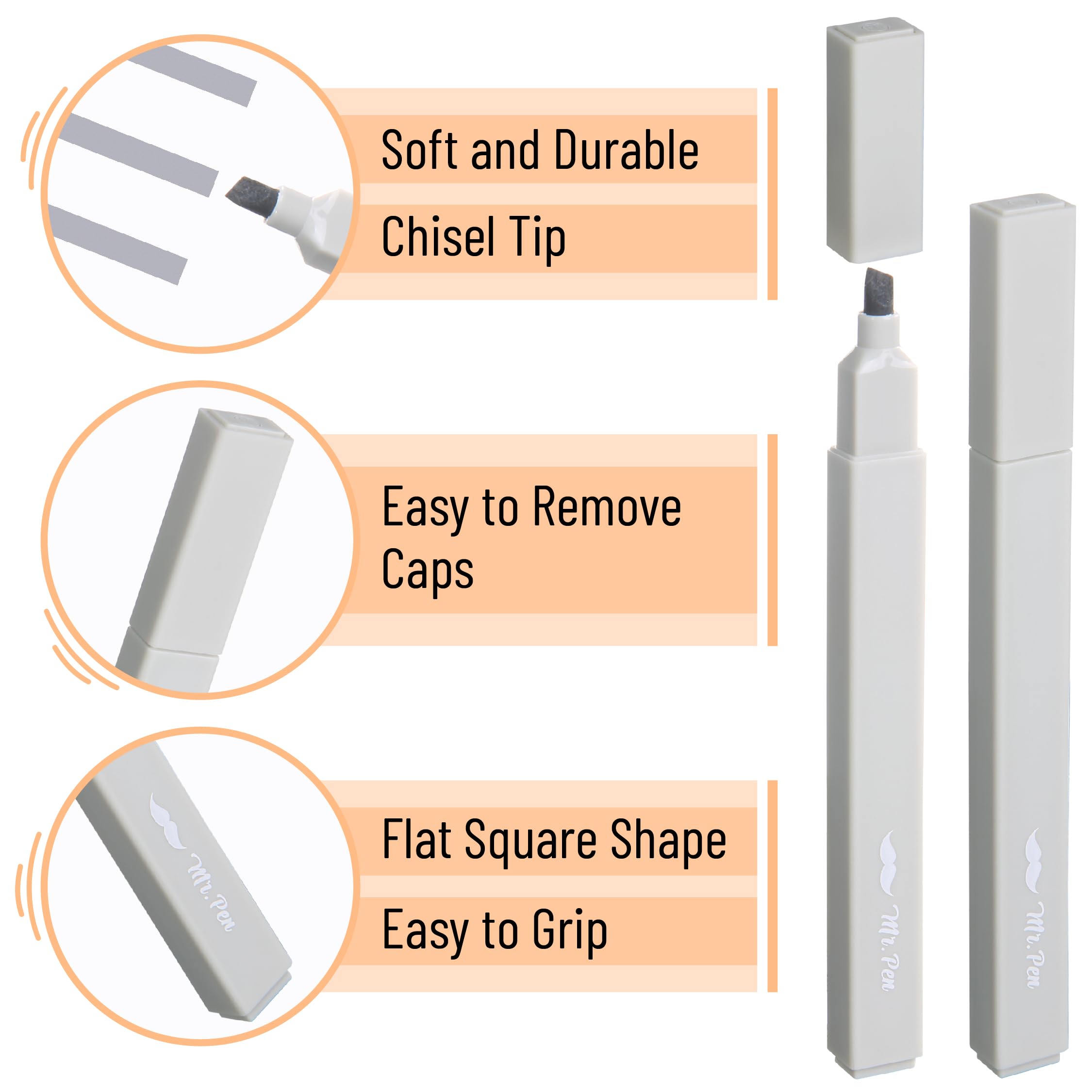 Soft and Durable
Chisel Tip

Easy to Remove Caps

Mr. Pen

Flat Square Shape
Easy to Grip

Mr. Pen

Mr. Pen