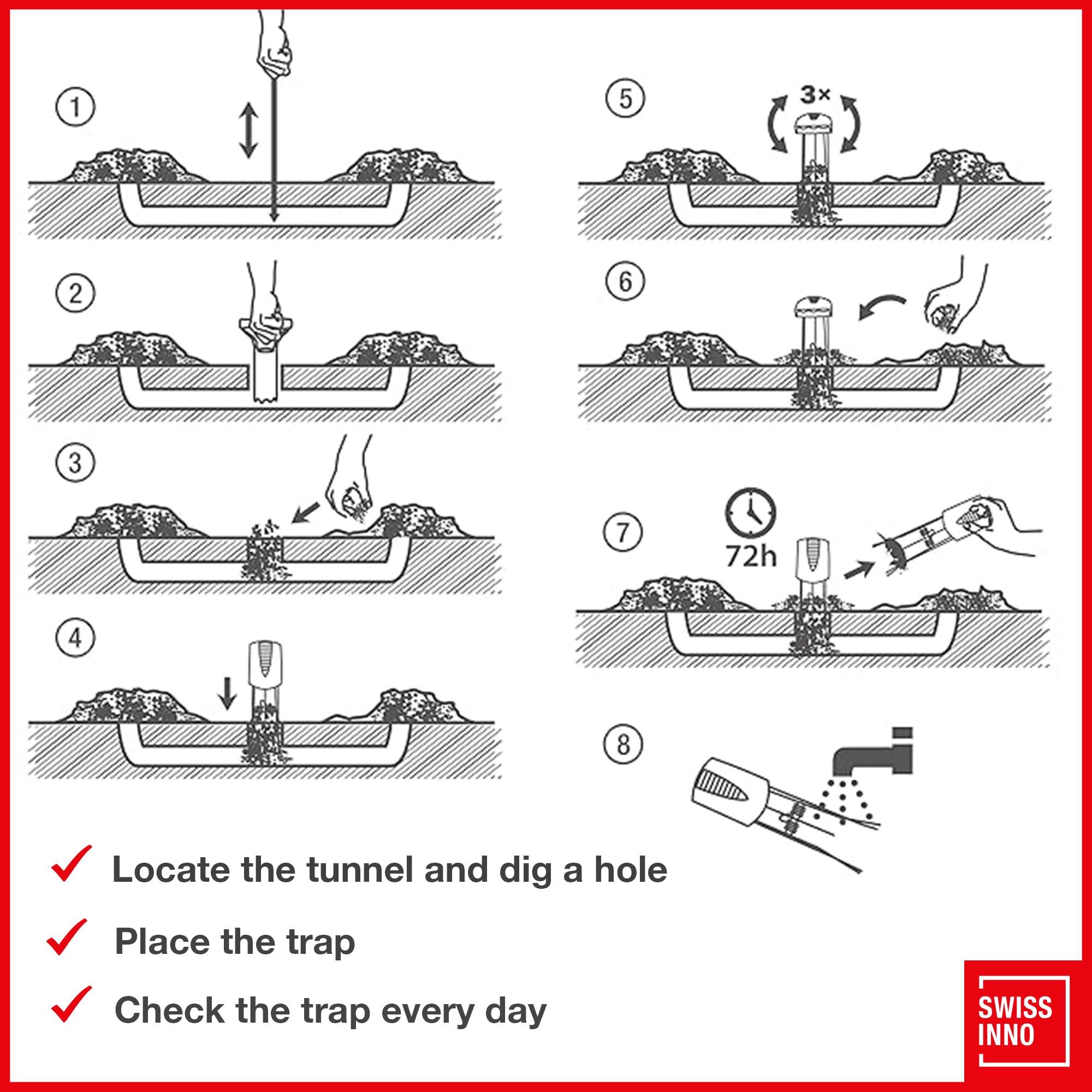 ①

②

③

④

⑤
3×

⑥

⑦
72h

⑧

Locate the tunnel and dig a hole

Place the trap

Check the trap every day

SWISS INNO