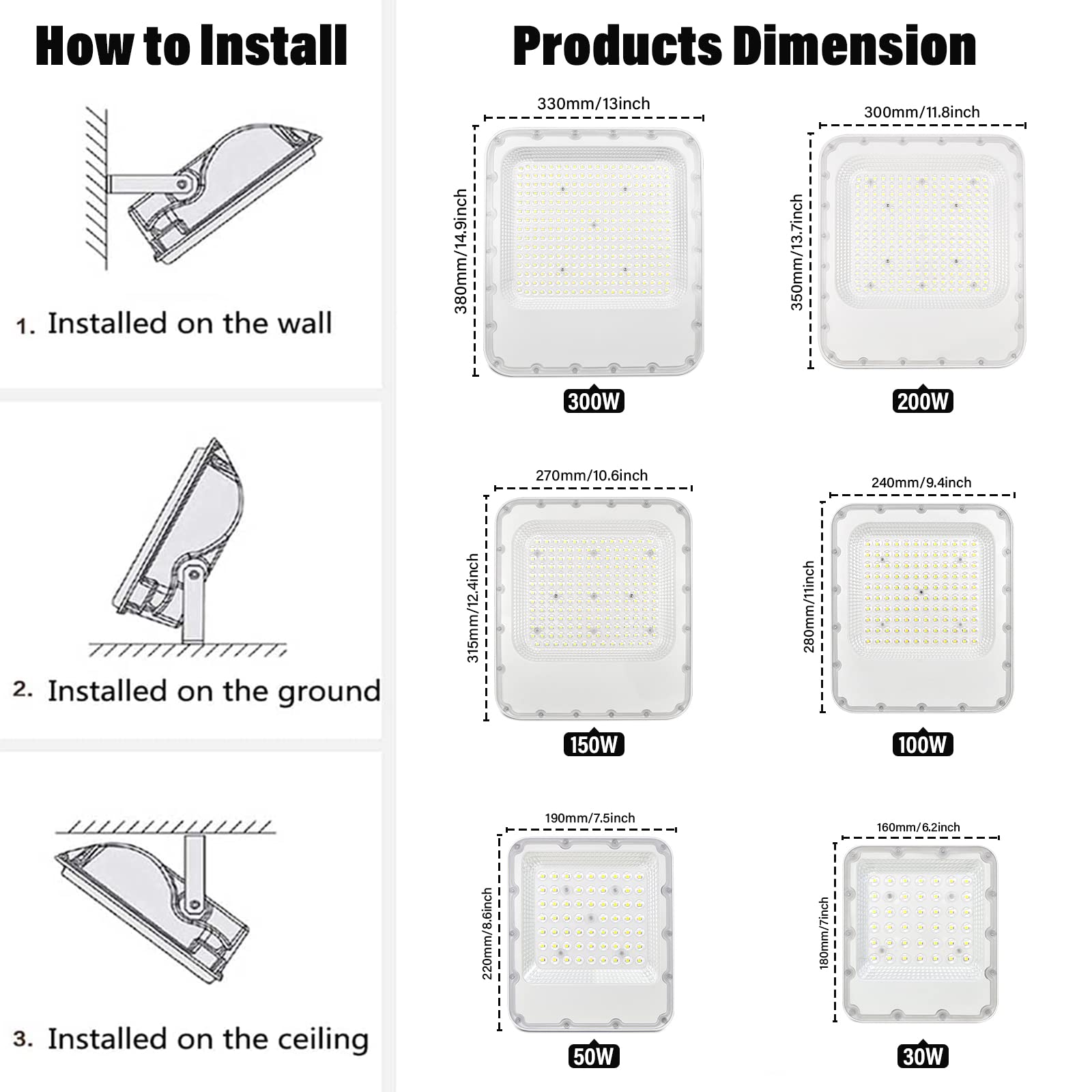 How to Install

1. Installed on the wall

2. Installed on the ground

3. Installed on the ceiling

Products Dimension

330mm/13inch
380mm/14.9inch
300W

300mm/11.8inch
350mm/13.7inch
200W

270mm/10.6inch
315mm/12.4inch
150W

240mm/9.4inch
280mm/11inch
100W

190mm/7.5inch
220mm/8.6inch
50W

160mm/6.2inch
180mm/7inch
30W