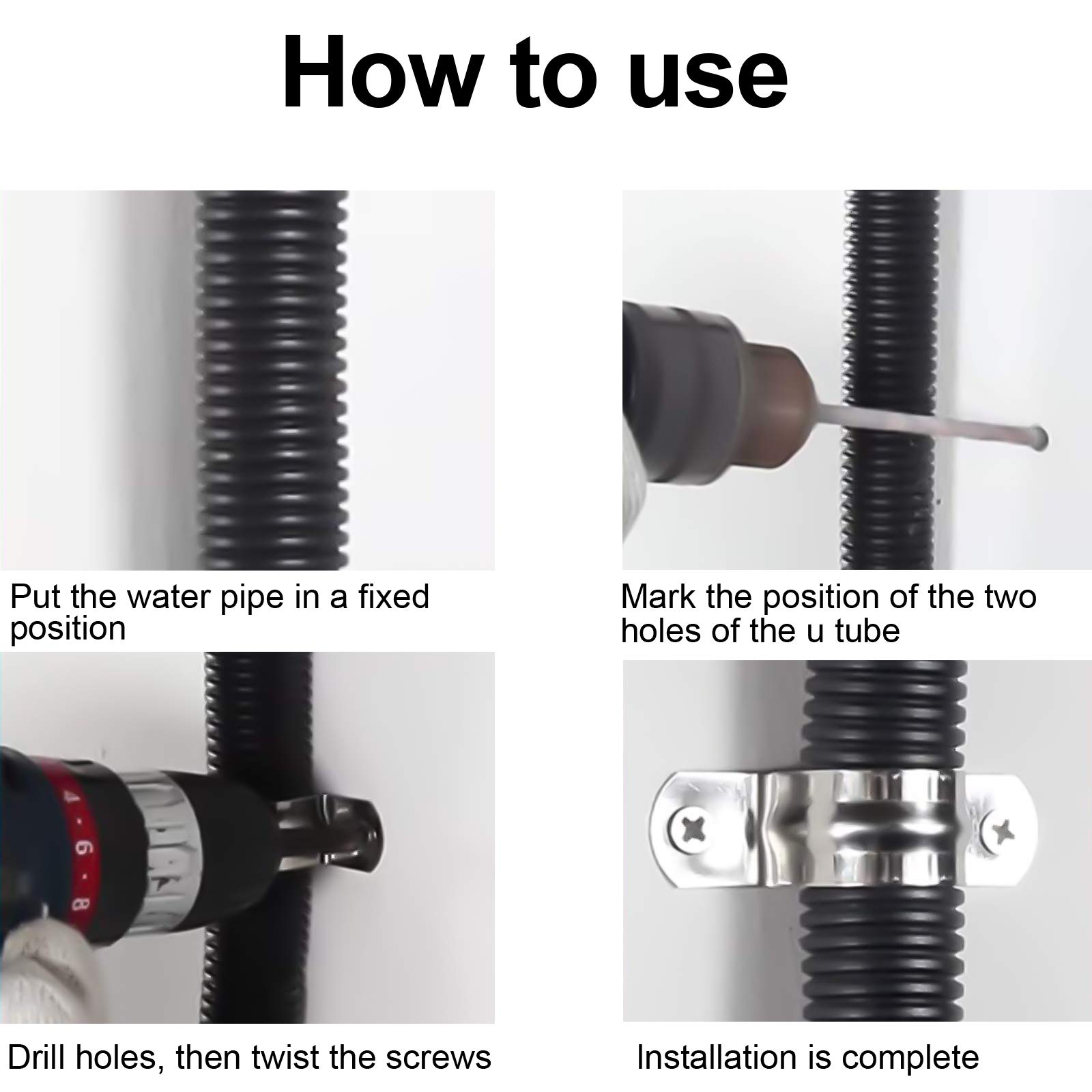 How to use

Put the water pipe in a fixed position

Mark the position of the two holes of the u tube

4 · 6 · 8

Drill holes, then twist the screws

Installation is complete