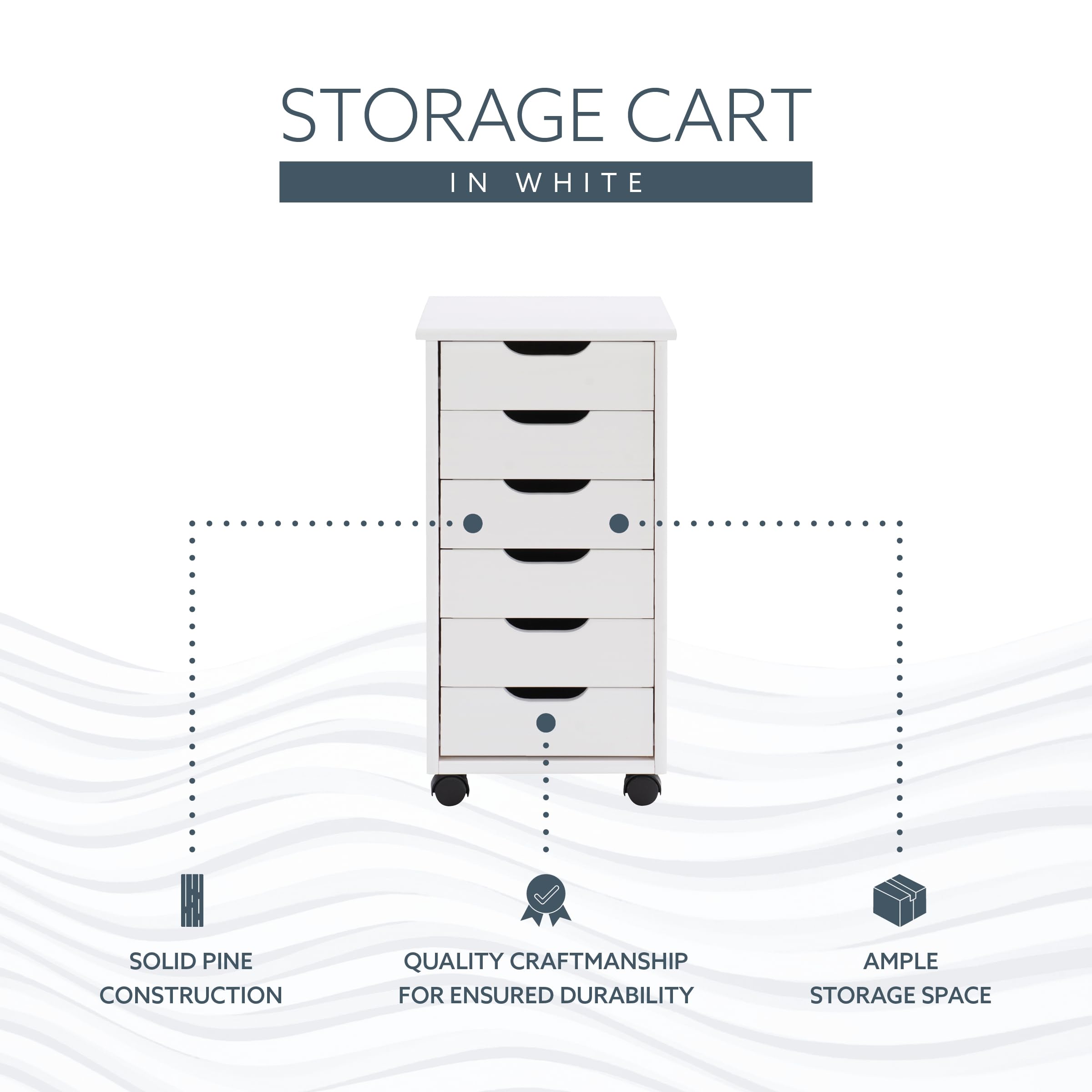 STORAGE CART

IN WHITE

SOLID PINE CONSTRUCTION

QUALITY CRAFTMANSHIP FOR ENSURED DURABILITY

AMPLE STORAGE SPACE