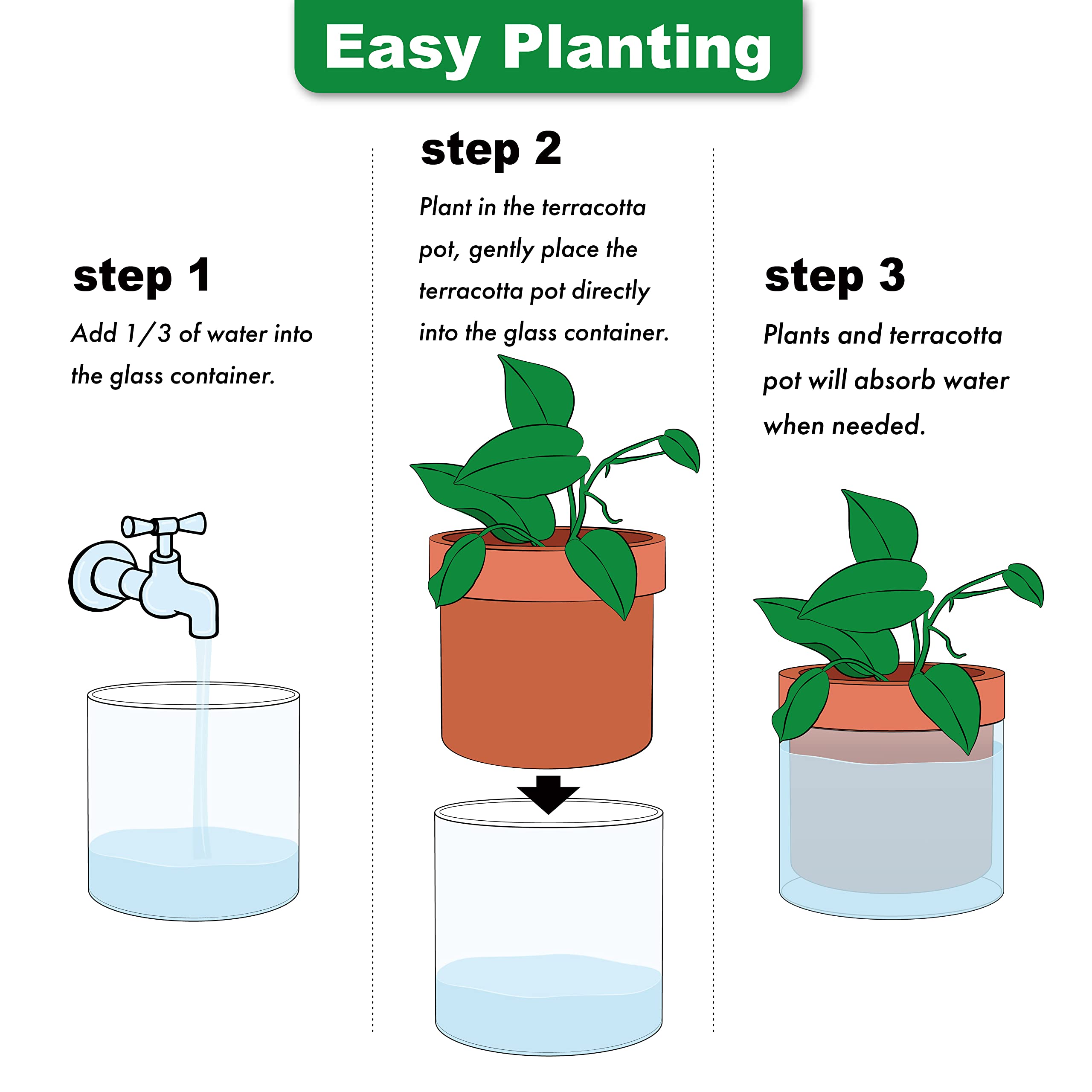 Easy Planting

step 1

Add 1/3 of water into the glass container.

step 2

Plant in the terracotta pot, gently place the terracotta pot directly into the glass container.

step 3

Plants and terracotta pot will absorb water when needed.