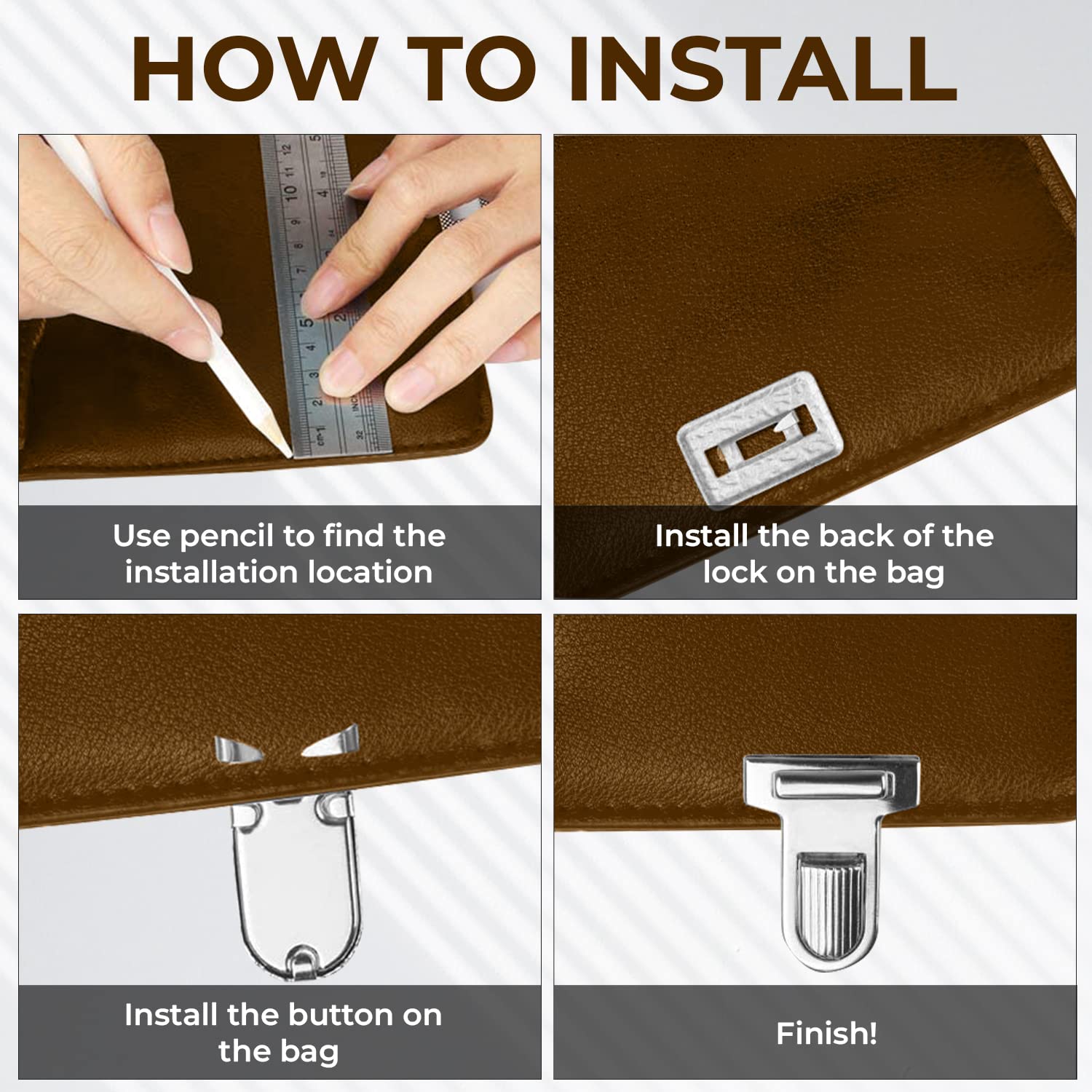 HOW TO INSTALL

Use pencil to find the installation location

Install the back of the lock on the bag

Install the button on the bag

Finish!