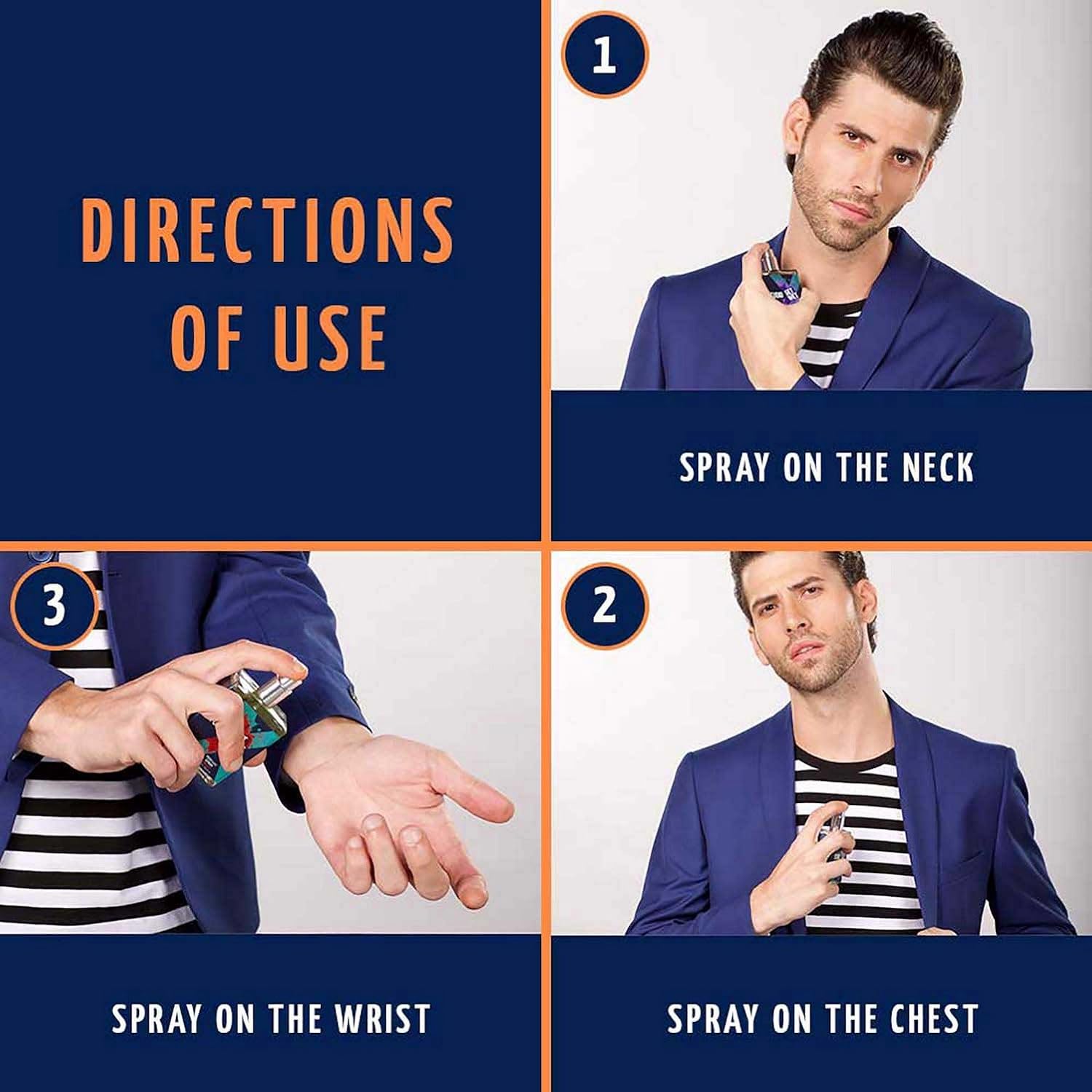 DIRECTIONS OF USE

1

SPRAY ON THE NECK

3

SPRAY ON THE WRIST

2

SPRAY ON THE CHEST