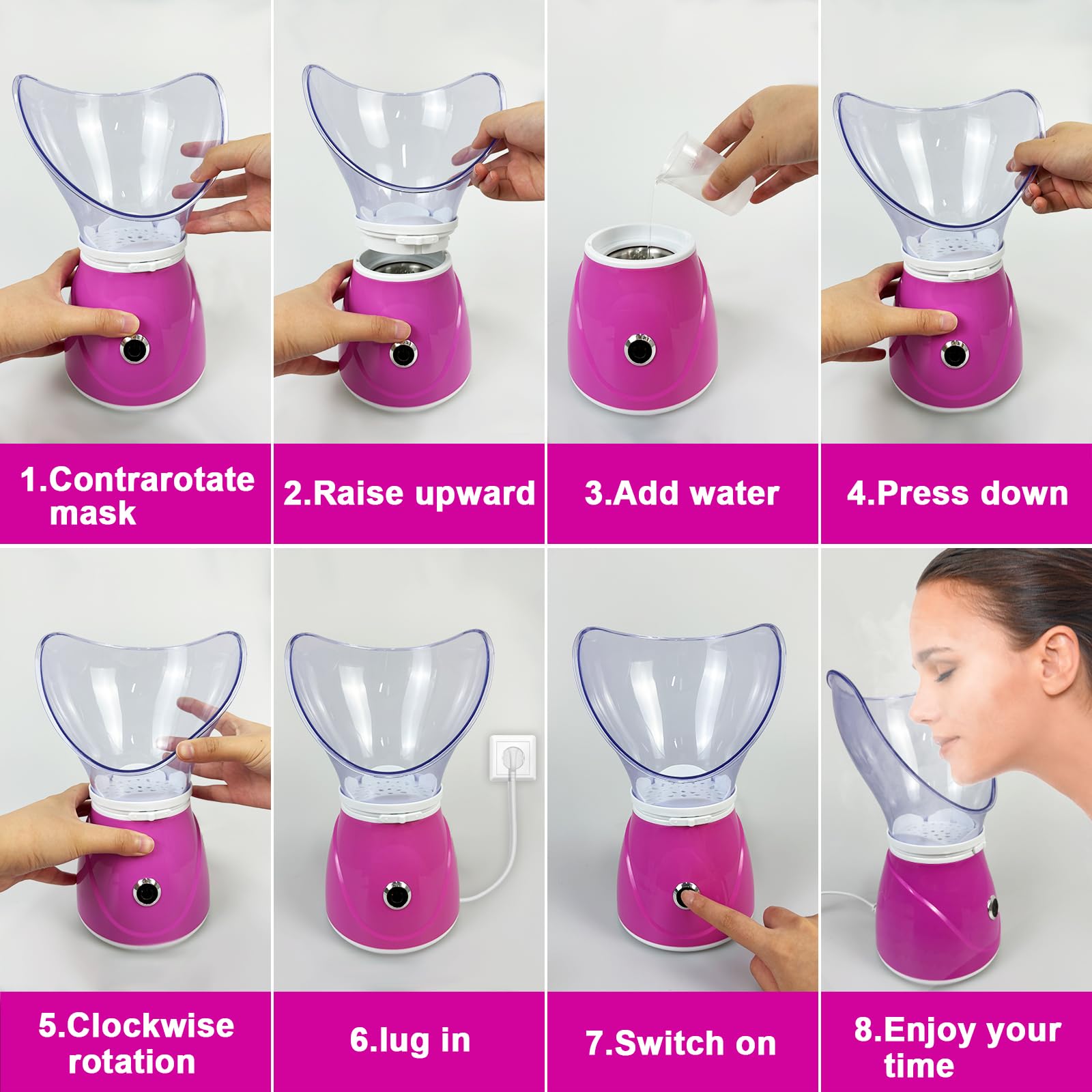 1.Contrarotate mask

2.Raise upward

3.Add water

4.Press down

5.Clockwise rotation

6.lug in

7.Switch on

8.Enjoy your time