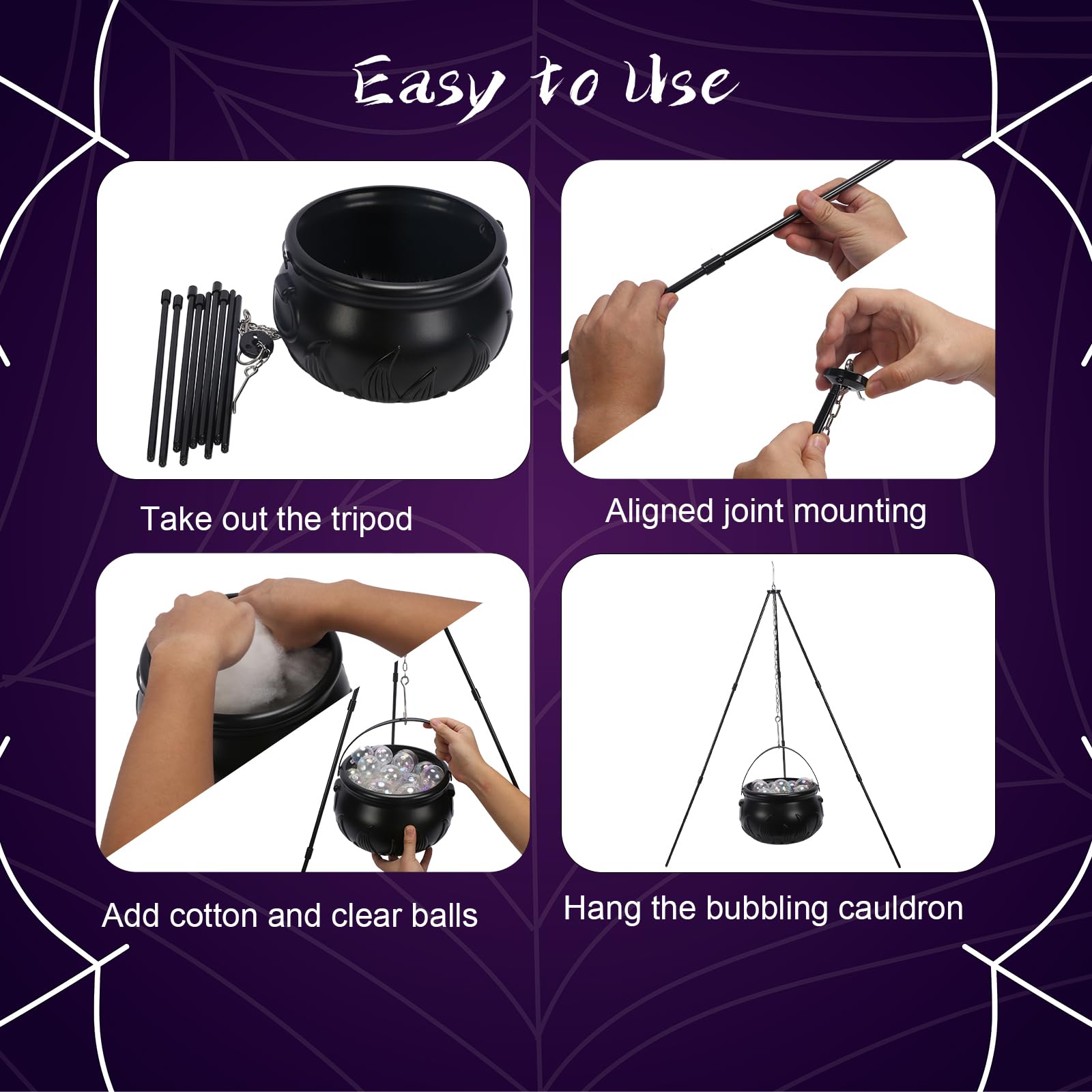 Easy to Use

Take out the tripod

Aligned joint mounting

Add cotton and clear balls

Hang the bubbling cauldron