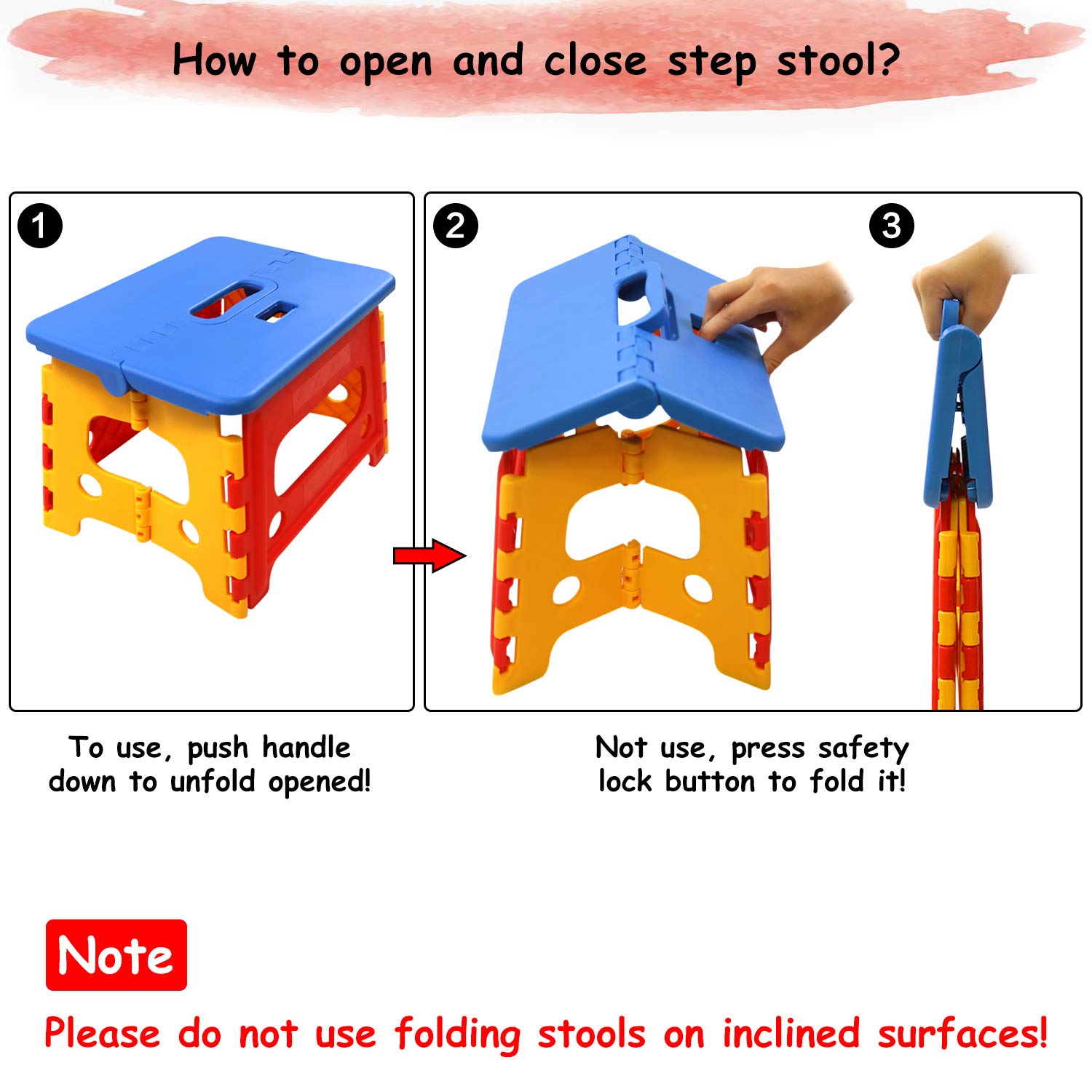 How to open and close step stool?

1

2

3

To use, push handle down to unfold opened!

Not use, press safety lock button to fold it!

Note

Please do not use folding stools on inclined surfaces!