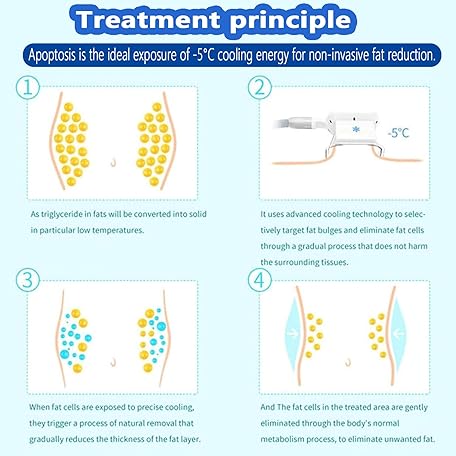 Treatment principle

Apoptosis is the ideal exposure of -5°C cooling energy for non-invasive fat reduction.

1

As triglyceride in fats will be converted into solid in particular low temperatures.

2

-5°C

It uses advanced cooling technology to selectively target fat bulges and eliminate fat cells through a gradual process that does not harm the surrounding tissues.

3

When fat cells are exposed to precise cooling, they trigger a process of natural removal that gradually reduces the thickness of the fat layer.

4

And The fat cells in the treated area are gently eliminated through the body's normal metabolism process, to eliminate unwanted fat.