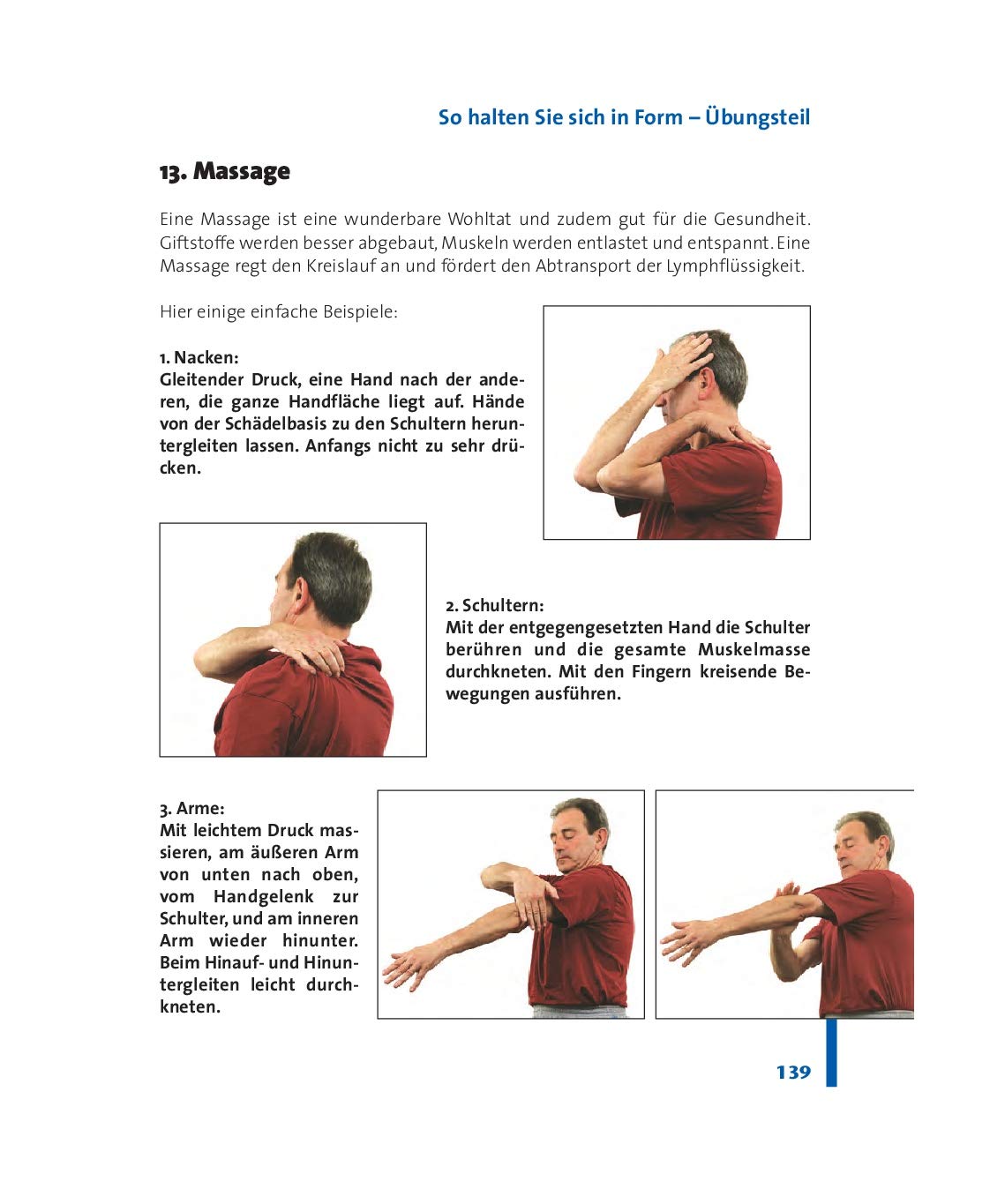 So halten Sie sich in Form – Übungsteil

13. Massage

Eine Massage ist eine wunderbare Wohltat und zudem gut für die Gesundheit. Giftstoffe werden besser abgebaut, Muskeln werden entlastet und entspannt. Eine Massage regt den Kreislauf an und fördert den Abtransport der Lymphflüssigkeit.

Hier einige einfache Beispiele:

1. Nacken:
Gleitender Druck, eine Hand nach der anderen, die ganze Handfläche liegt auf. Hände von der Schädelbasis zu den Schultern heruntergleiten lassen. Anfangs nicht zu sehr drücken.

2. Schultern:
Mit der entgegengesetzten Hand die Schulter berühren und die gesamte Muskelmasse durchkneten. Mit den Fingern kreisende Bewegungen ausführen.

3. Arme:
Mit leichtem Druck massieren, am äußeren Arm von unten nach oben, vom Handgelenk zur Schulter, und am inneren Arm wieder hinunter. Beim Hinauf- und Hinuntergleiten leicht durchkneten.

139