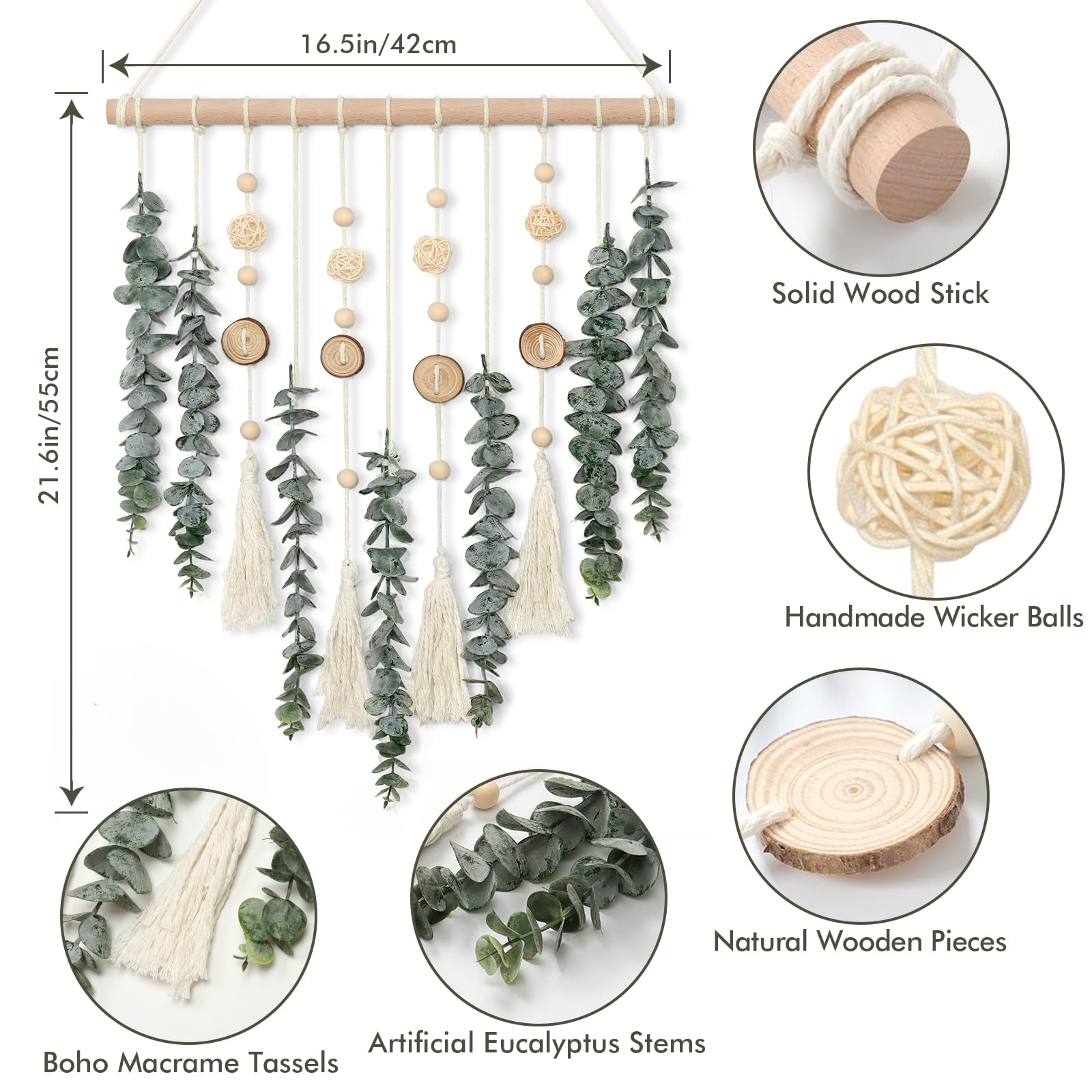 16.5in/42cm

21.6in/55cm

Solid Wood Stick

Handmade Wicker Balls

Natural Wooden Pieces

Boho Macrame Tassels

Artificial Eucalyptus Stems