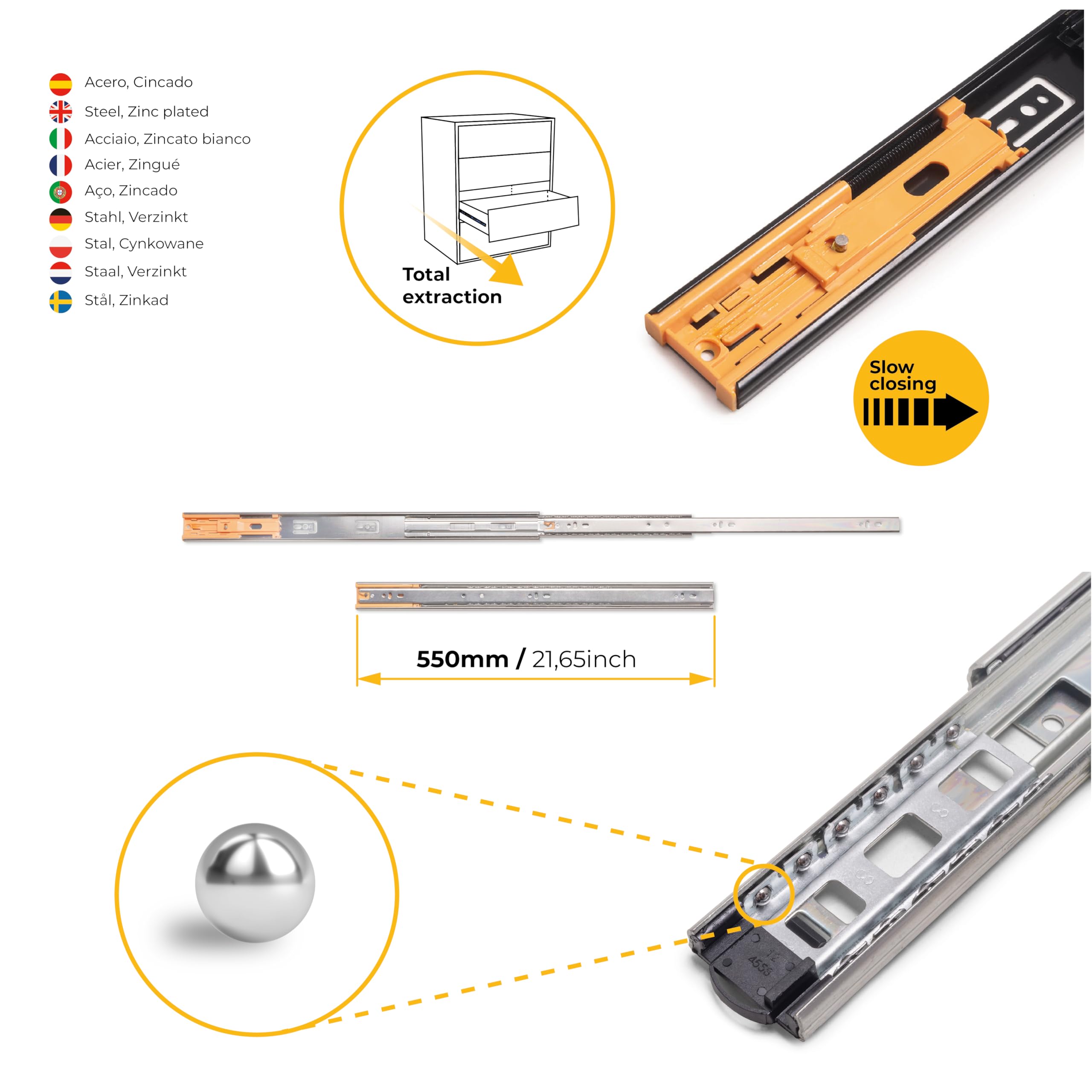 Acero, Cincado
Steel, Zinc plated
Acciaio, Zincato bianco
Acier, Zingué
Aço, Zincado
Stahl, Verzinkt
Stal, Cynkowane
Staal, Verzinkt
Stål, Zinkad

Total extraction

Slow closing

550mm / 21,65inch

12
4555