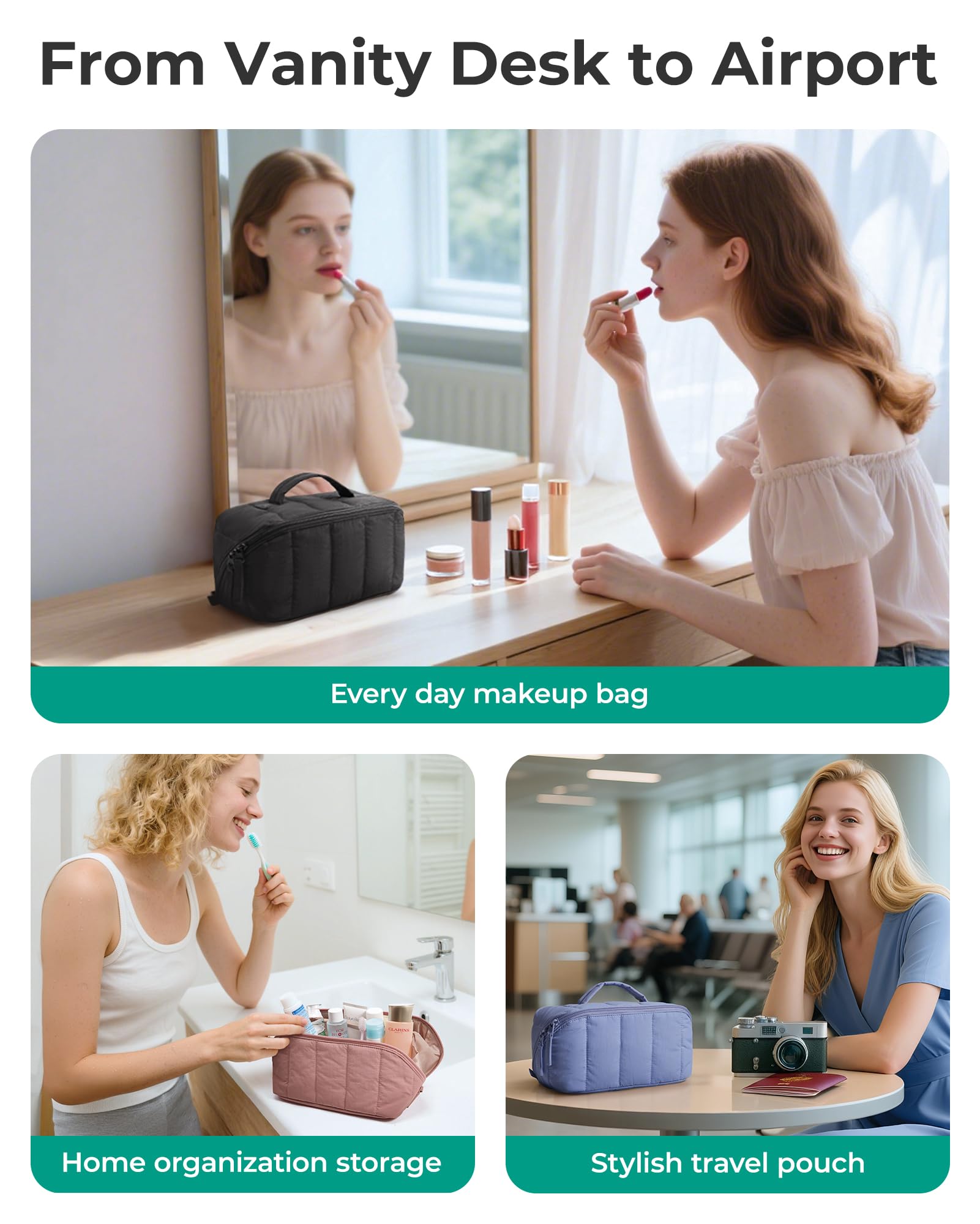 From Vanity Desk to Airport

Every day makeup bag

CLARINS

Home organization storage

Stylish travel pouch