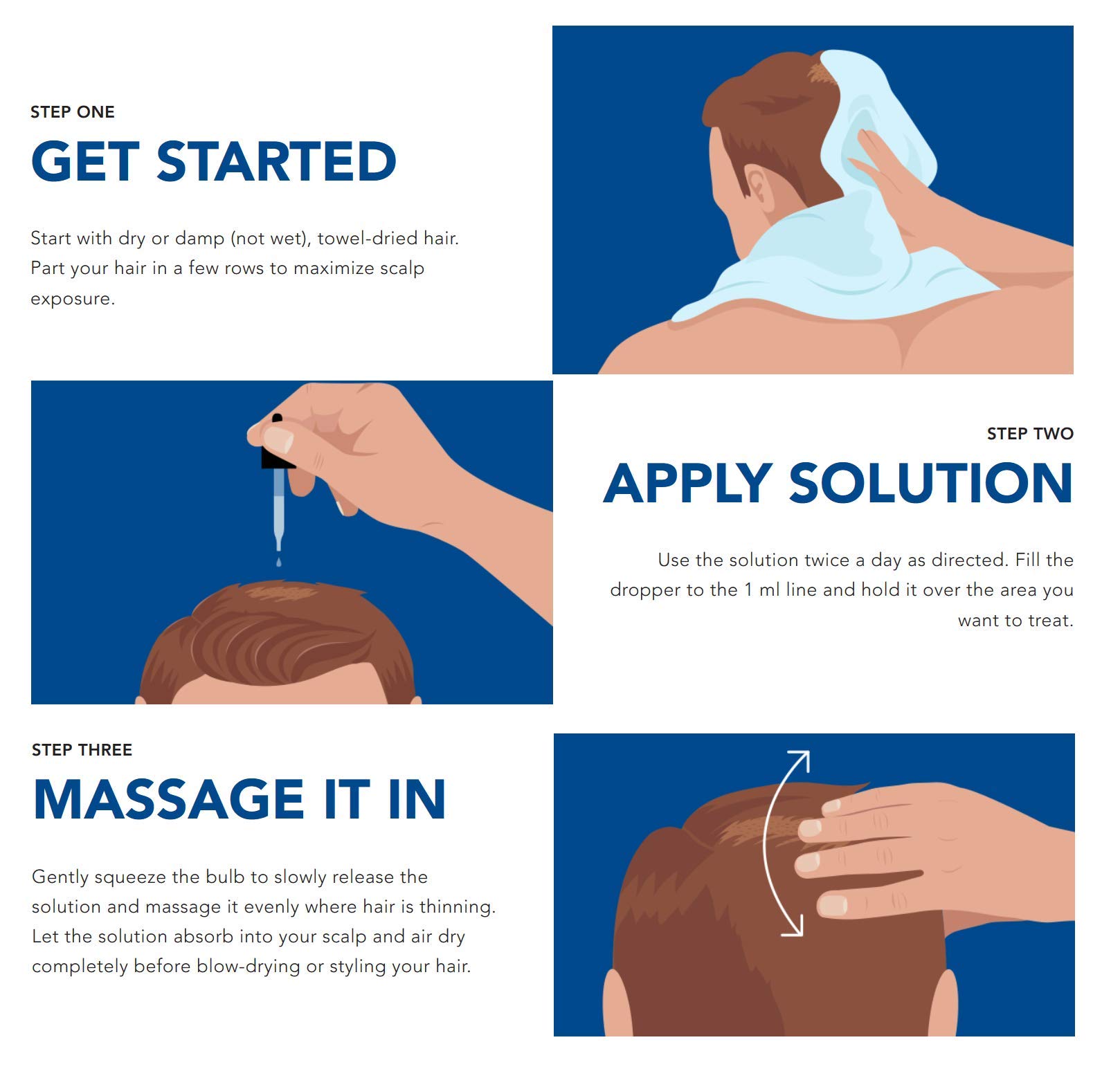 STEP ONE

GET STARTED

Start with dry or damp (not wet), towel-dried hair. Part your hair in a few rows to maximize scalp exposure.

STEP TWO

APPLY SOLUTION

Use the solution twice a day as directed. Fill the dropper to the 1 ml line and hold it over the area you want to treat.

STEP THREE

MASSAGE IT IN

Gently squeeze the bulb to slowly release the solution and massage it evenly where hair is thinning. Let the solution absorb into your scalp and air dry completely before blow-drying or styling your hair.