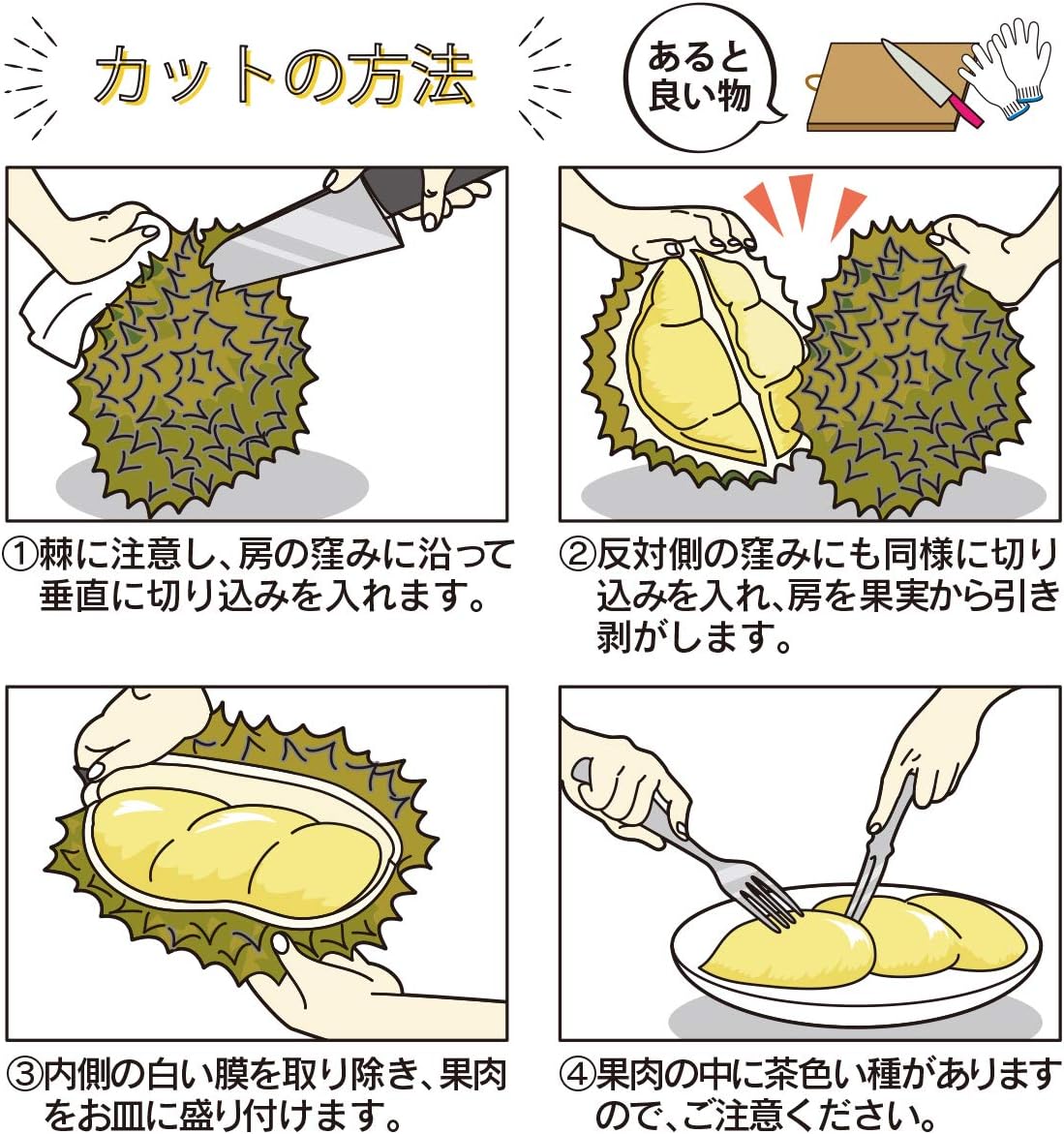 カットの方法

あると良い物

①棘に注意し、房の窪みに沿って垂直に切り込みを入れます。

②反対側の窪みにも同様に切り込みを入れ、房を果実から引き剥がします。

③内側の白い膜を取り除き、果肉をお皿に盛り付けます。

④果肉の中に茶色い種がありますので、ご注意ください。