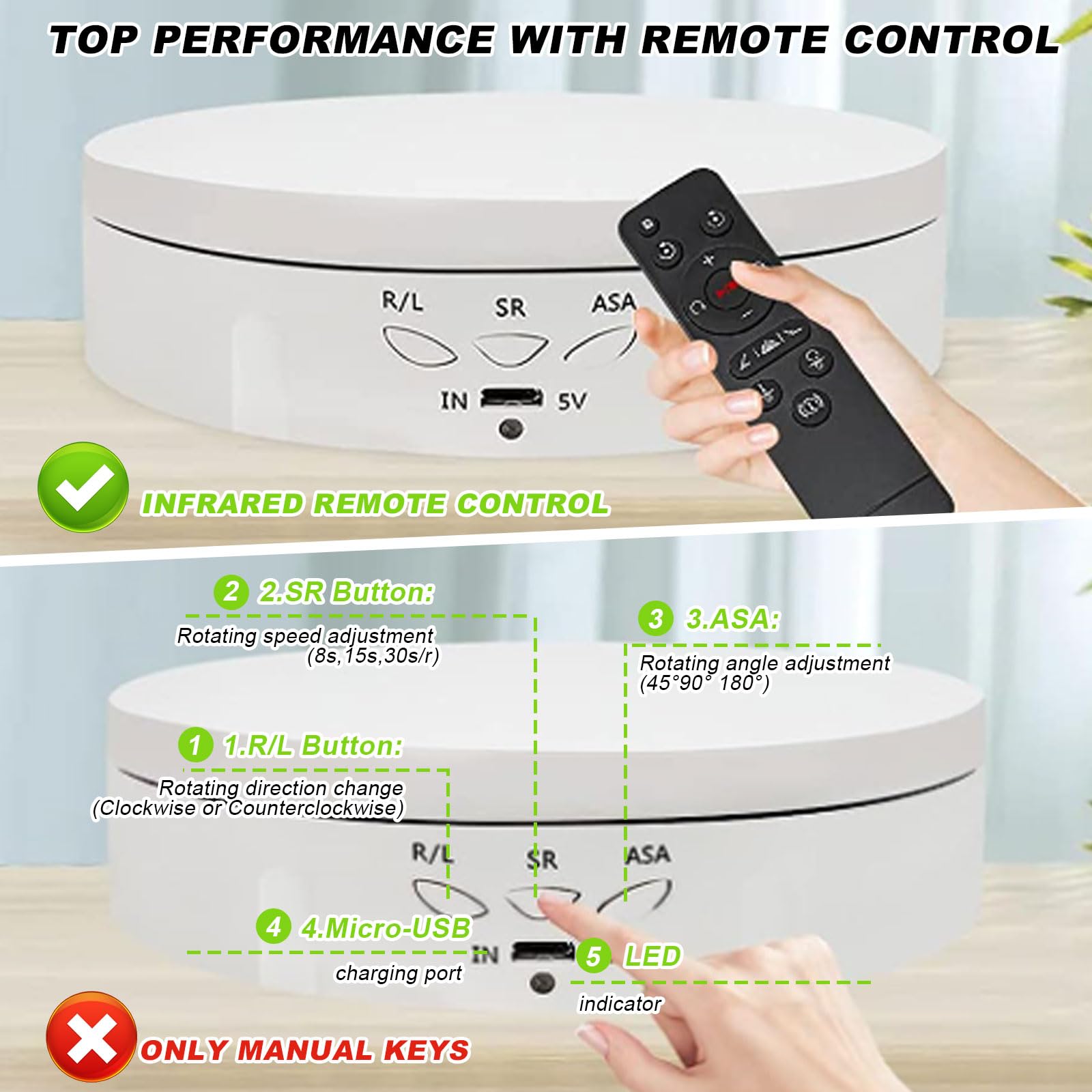 TOP PERFORMANCE WITH REMOTE CONTROL

R/L SR ASA

IN 5V

INFRARED REMOTE CONTROL

2 2.SR Button:

Rotating speed adjustment (8s,15s,30s/r)

3 3.ASA:

Rotating angle adjustment (45°90° 180°)

1 1.R/L Button:

Rotating direction change (Clockwise or Counterclockwise)

R/L SR ASA

4 4.Micro-USB

charging port

IN

5 LED

indicator

ONLY MANUAL KEYS