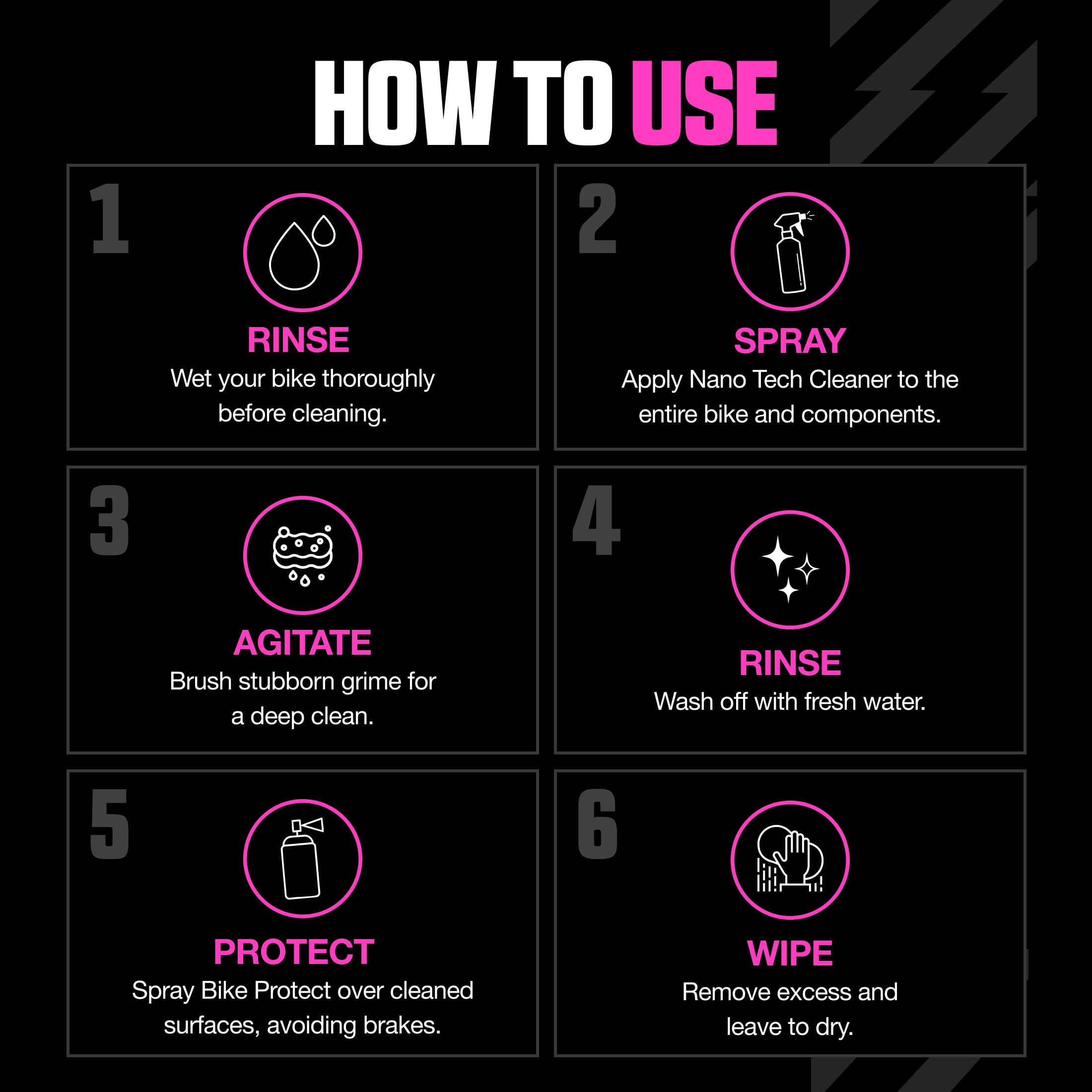 HOW TO USE

1

RINSE
Wet your bike thoroughly before cleaning.

2

SPRAY
Apply Nano Tech Cleaner to the entire bike and components.

3

AGITATE
Brush stubborn grime for a deep clean.

4

RINSE
Wash off with fresh water.

5

PROTECT
Spray Bike Protect over cleaned surfaces, avoiding brakes.

6

WIPE
Remove excess and leave to dry.