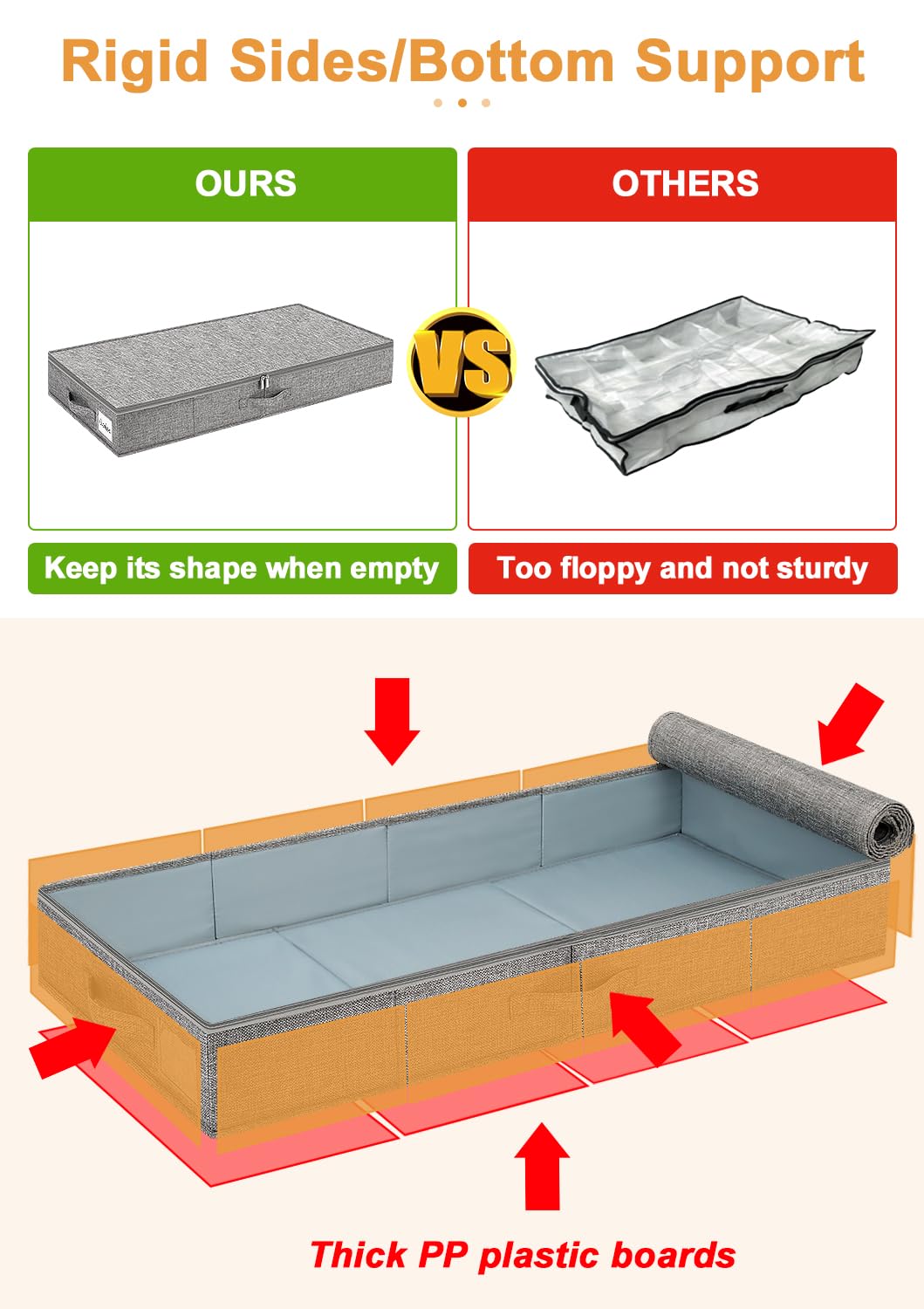 Rigid Sides/Bottom Support

OURS

VS

OTHERS

Keep its shape when empty

Too floppy and not sturdy

Thick PP plastic boards