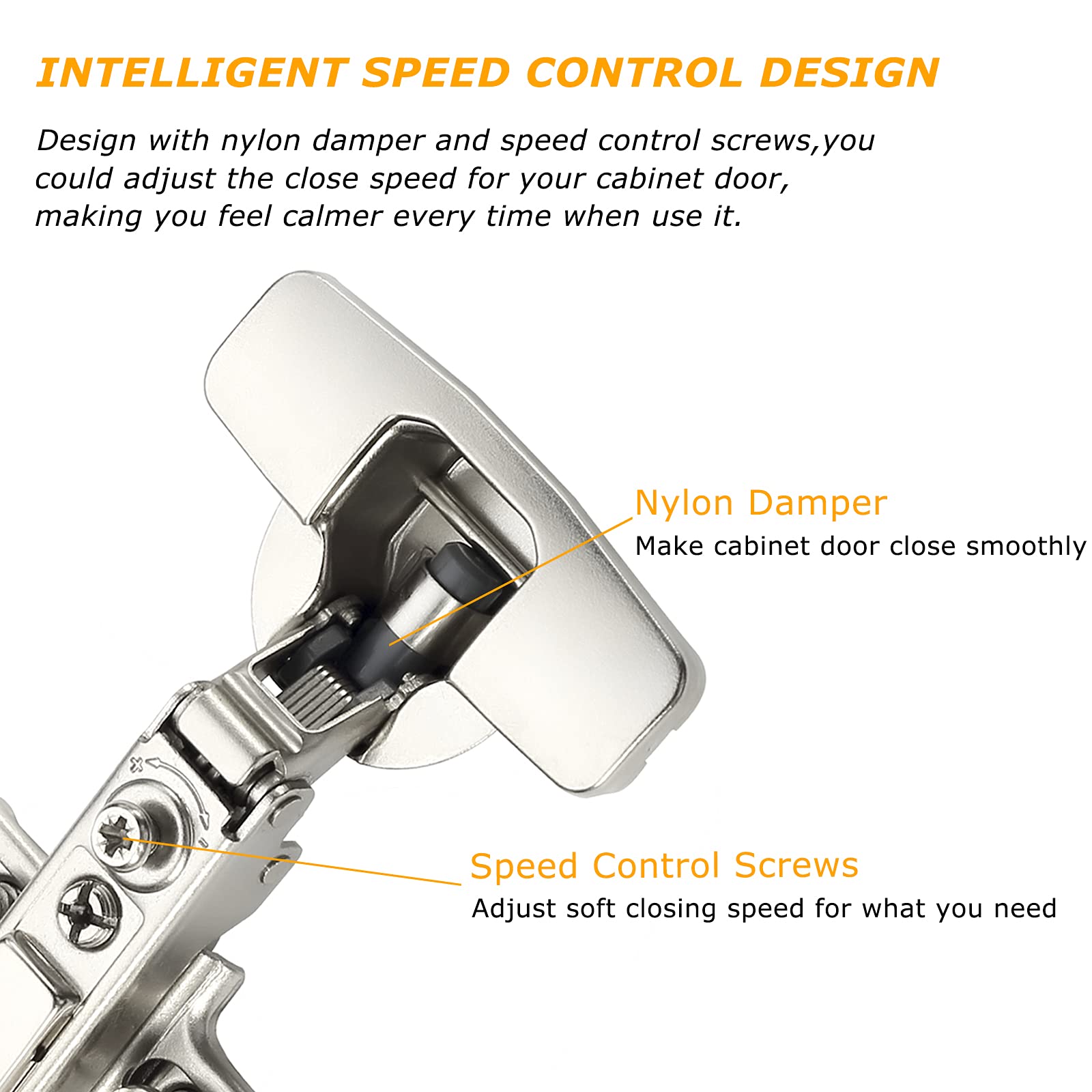 INTELLIGENT SPEED CONTROL DESIGN

Design with nylon damper and speed control screws,you could adjust the close speed for your cabinet door, making you feel calmer every time when use it.

Nylon Damper
Make cabinet door close smoothly

Speed Control Screws
Adjust soft closing speed for what you need