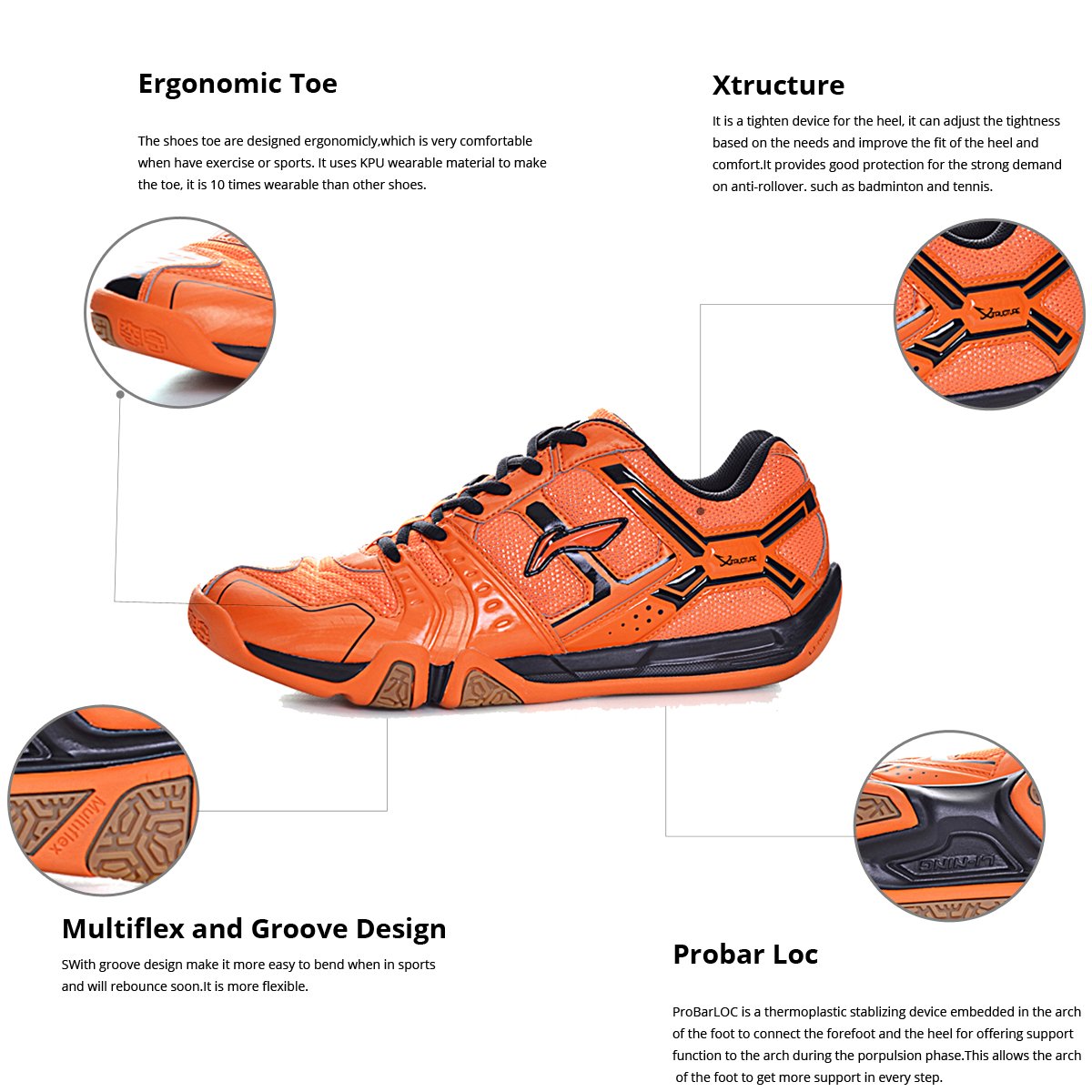 Ergonomic Toe

The shoes toe are designed ergonomicly,which is very comfortable when have exercise or sports. It uses KPU wearable material to make the toe, it is 10 times wearable than other shoes.

Xtructure

It is a tighten device for the heel, it can adjust the tightness based on the needs and improve the fit of the heel and comfort.It provides good protection for the strong demand on anti-rollover. such as badminton and tennis.

XTRUCTURE

XTRUCTURE

Multiflex

LI-NING

Multiflex and Groove Design

SWith groove design make it more easy to bend when in sports and will rebounce soon.It is more flexible.

Probar Loc

ProBarLOC is a thermoplastic stablizing device embedded in the arch of the foot to connect the forefoot and the heel for offering support function to the arch during the porpulsion phase.This allows the arch of the foot to get more support in every step.