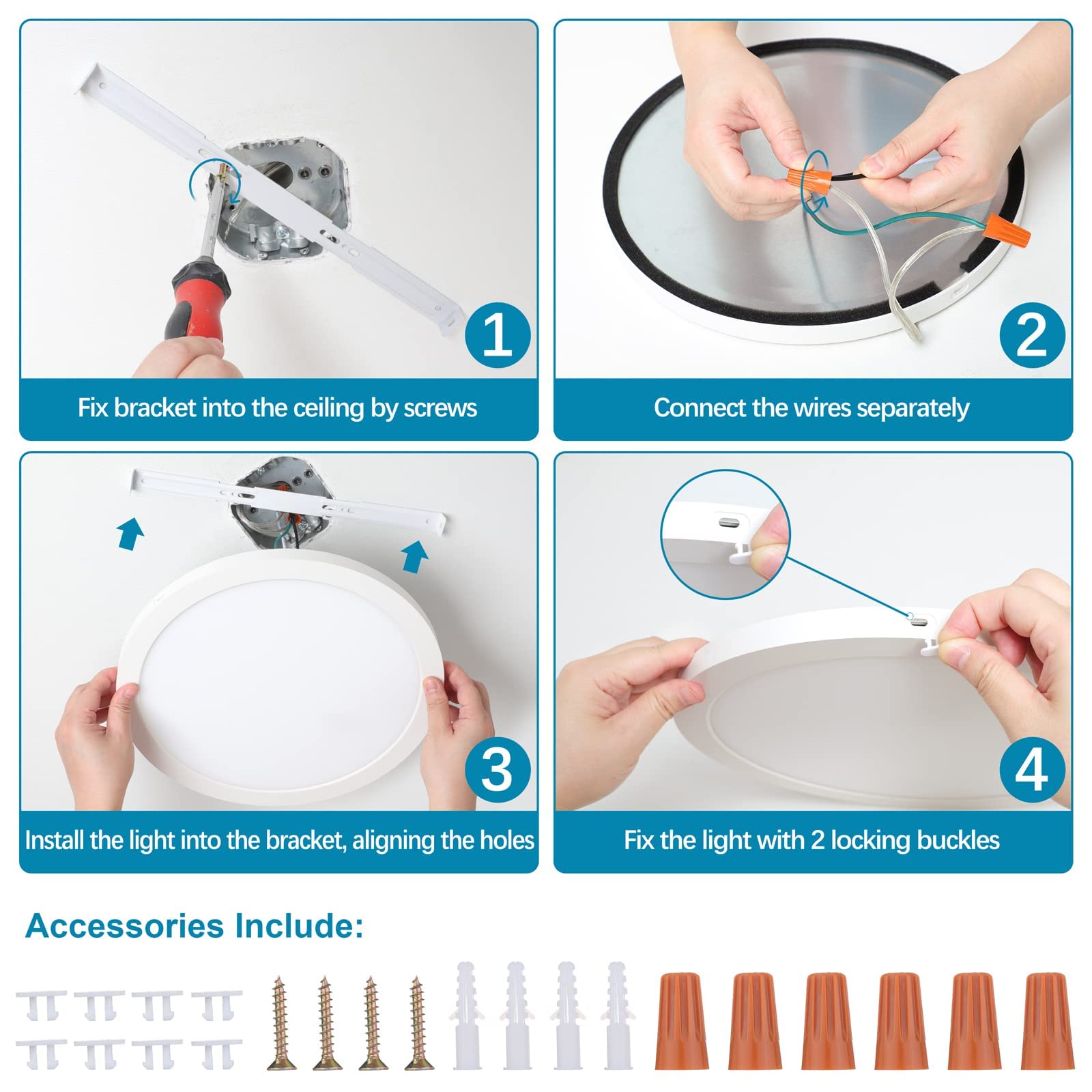 1
Fix bracket into the ceiling by screws

2
Connect the wires separately

3
Install the light into the bracket, aligning the holes

4
Fix the light with 2 locking buckles

Accessories Include: