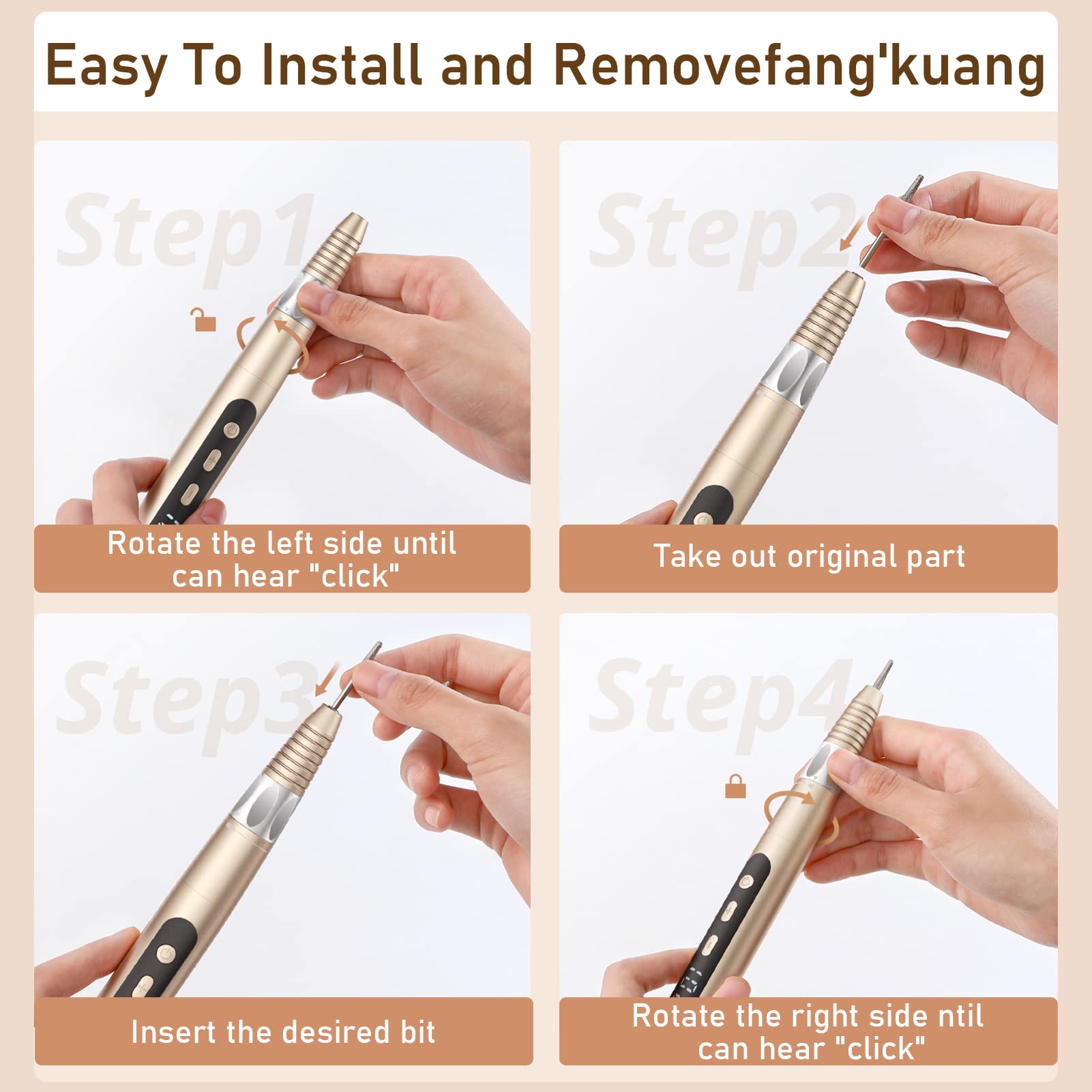 Easy To Install and Removefang'kuang

Step1

Rotate the left side until can hear "click"

Step2

Take out original part

Step3

Insert the desired bit

Step4

Rotate the right side ntil can hear "click"