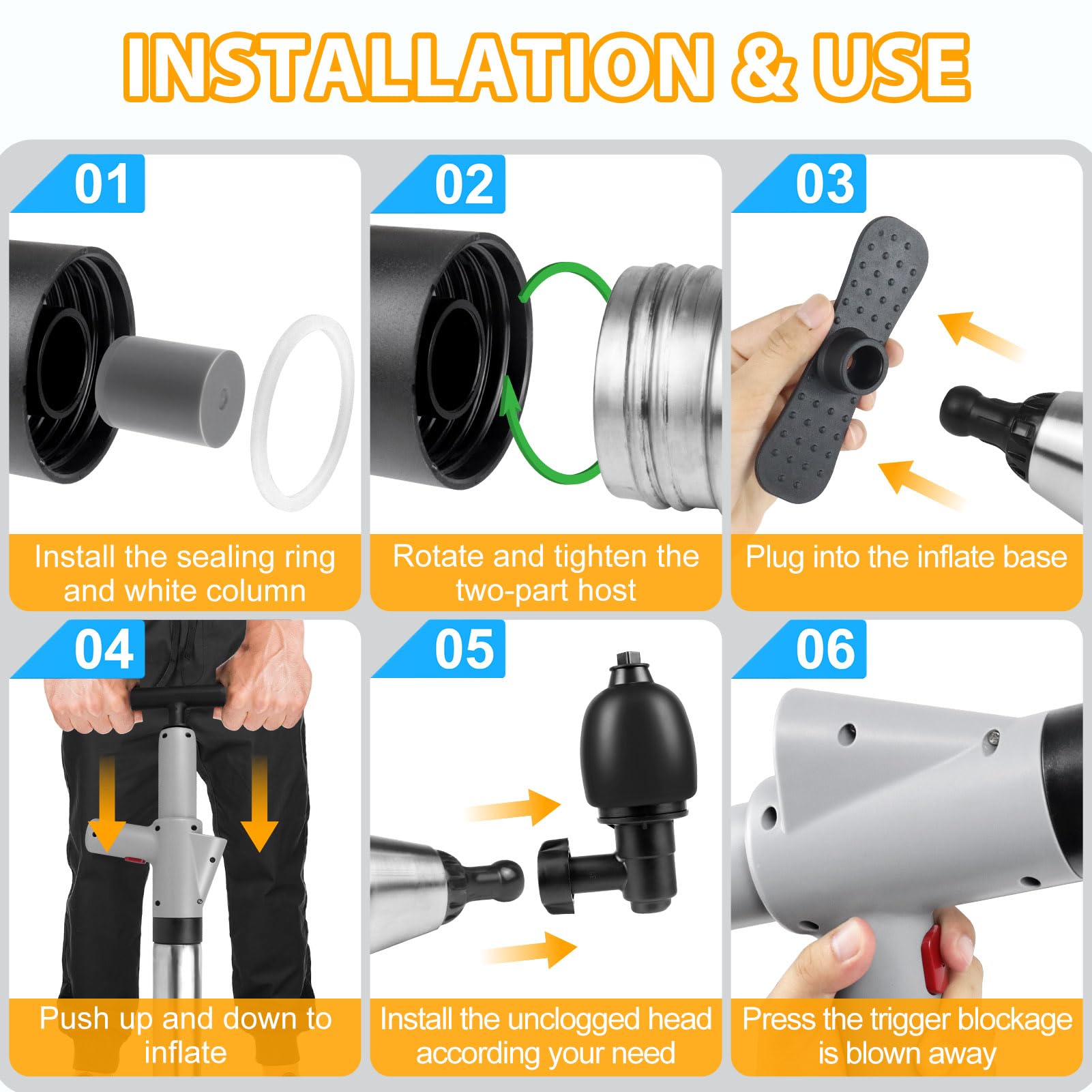 INSTALLATION & USE

01

Install the sealing ring and white column

02

Rotate and tighten the two-part host

03

Plug into the inflate base

04

Push up and down to inflate

05

Install the unclogged head according your need

06

Press the trigger blockage is blown away