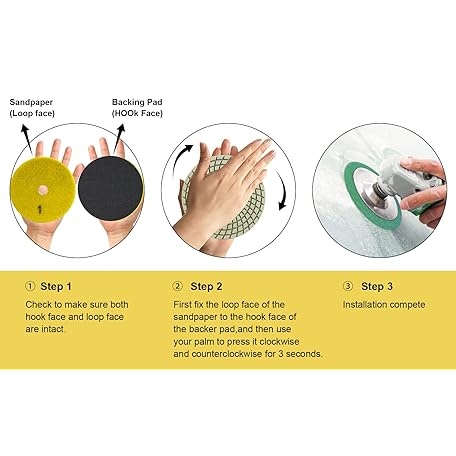 Sandpaper
(Loop face)

Backing Pad
(HOOk Face)

1

① Step 1
Check to make sure both hook face and loop face are intact.

② Step 2
First fix the loop face of the sandpaper to the hook face of the backer pad,and then use your palm to press it clockwise and counterclockwise for 3 seconds.

③ Step 3
Installation compete