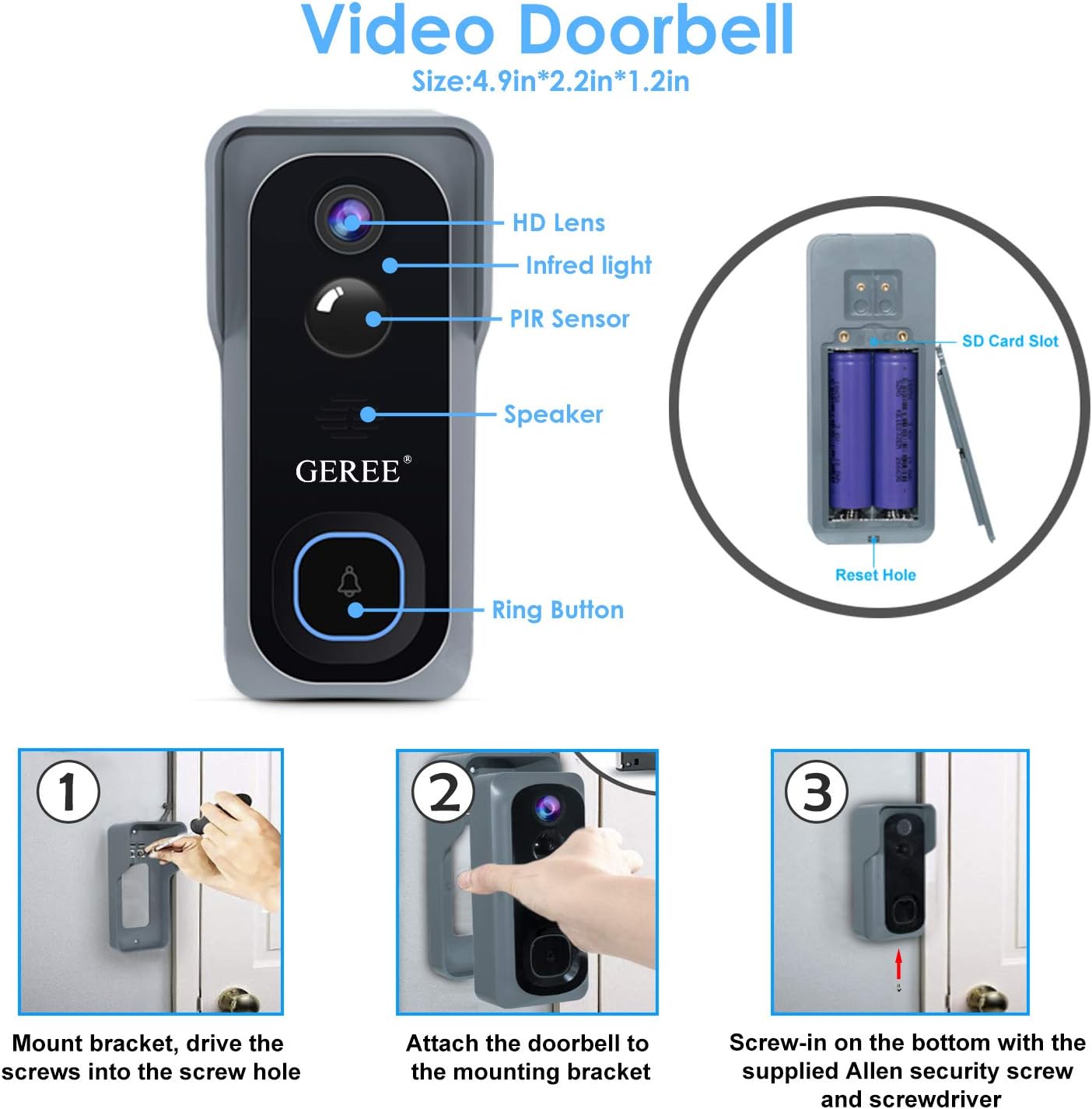 Video Doorbell
Size:4.9in*2.2in*1.2in

HD Lens
Infred light
PIR Sensor
Speaker
GEREE®
Ring Button

SD Card Slot
Reset Hole

1
Mount bracket, drive the screws into the screw hole

2
Attach the doorbell to the mounting bracket

3
Screw-in on the bottom with the supplied Allen security screw and screwdriver