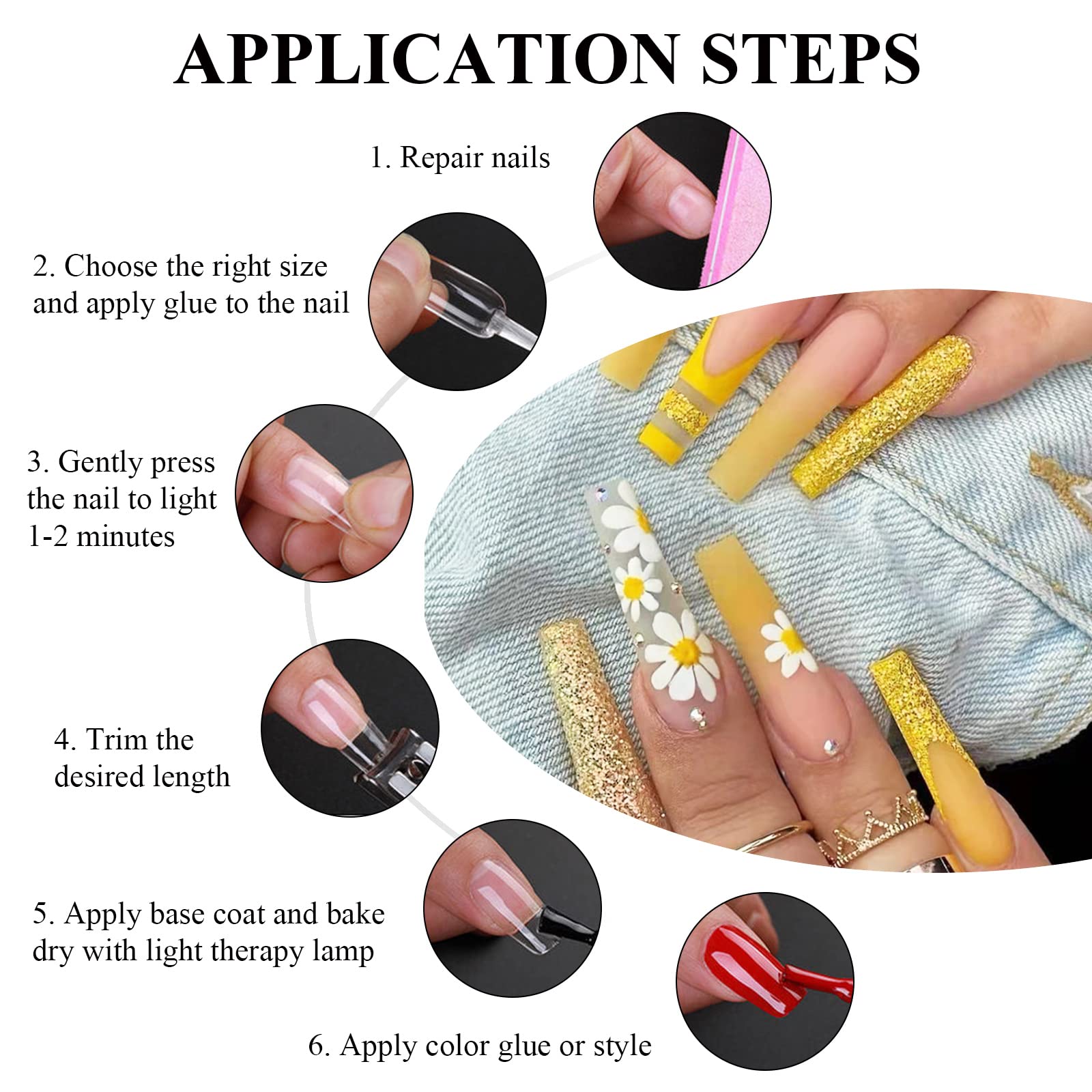 APPLICATION STEPS

1. Repair nails

2. Choose the right size and apply glue to the nail

3. Gently press the nail to light 1-2 minutes

4. Trim the desired length

5. Apply base coat and bake dry with light therapy lamp

6. Apply color glue or style