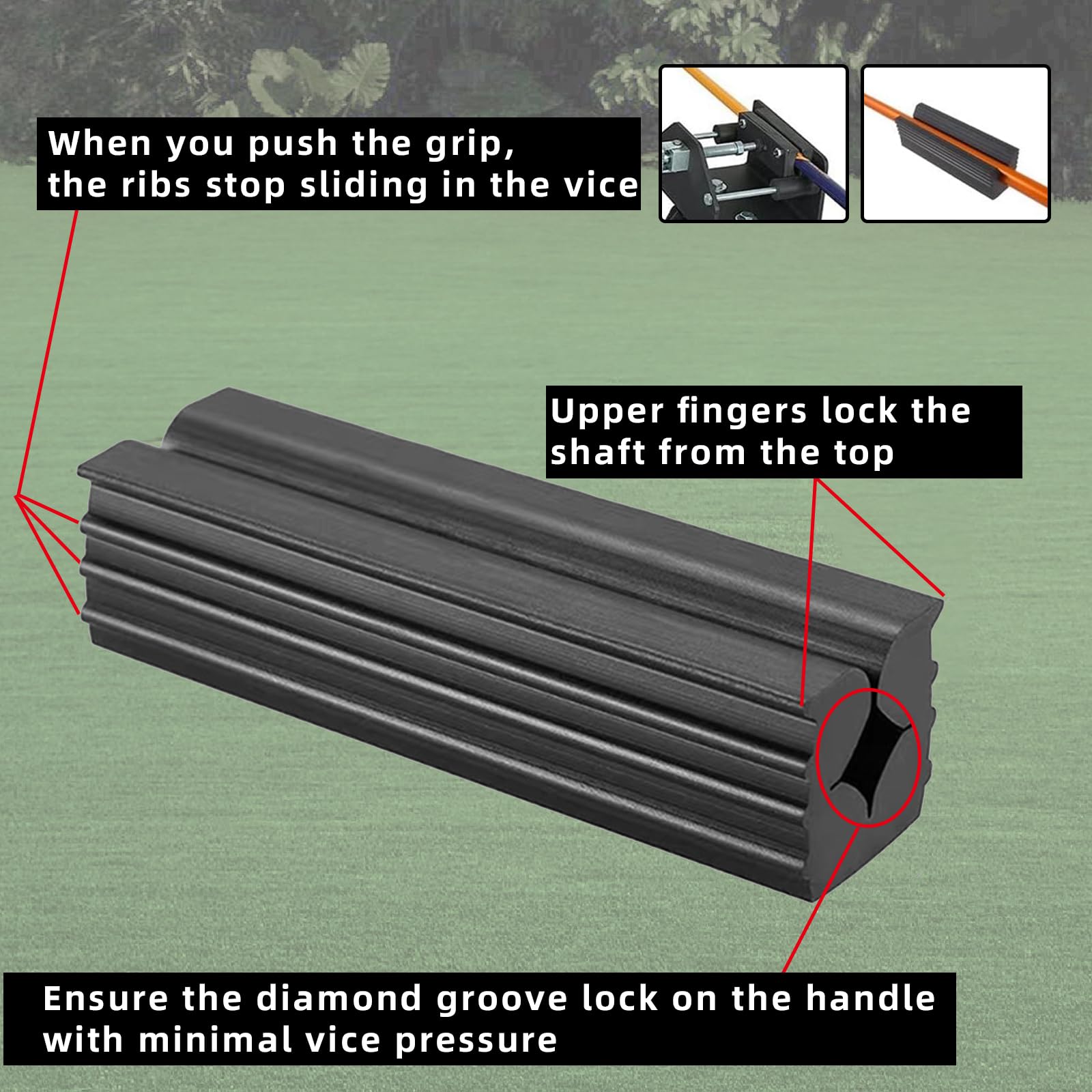 When you push the grip, the ribs stop sliding in the vice

Upper fingers lock the shaft from the top

Ensure the diamond groove lock on the handle with minimal vice pressure