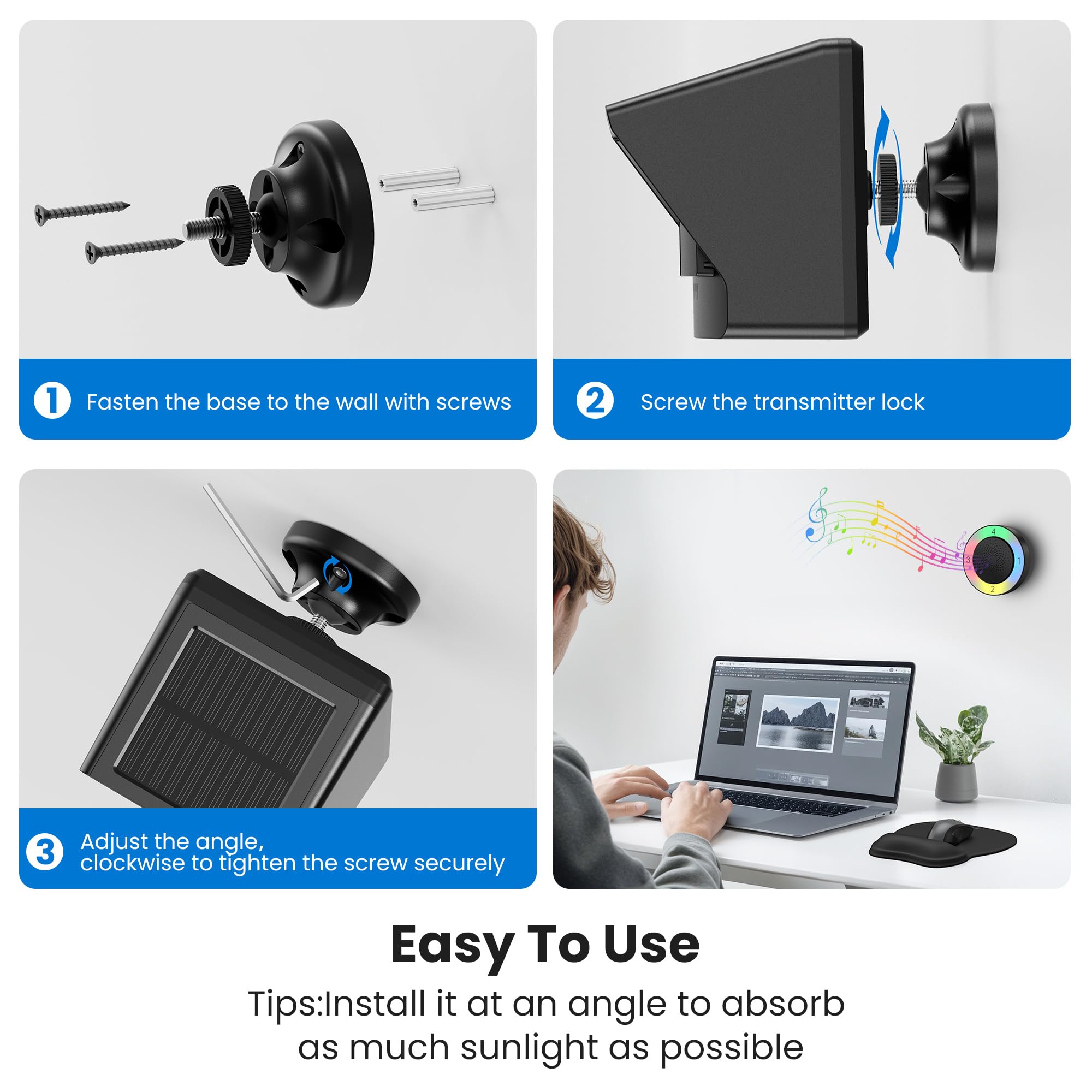 1 Fasten the base to the wall with screws

2 Screw the transmitter lock

3 Adjust the angle, clockwise to tighten the screw securely

4

3 1

2

Easy To Use

Tips:Install it at an angle to absorb as much sunlight as possible