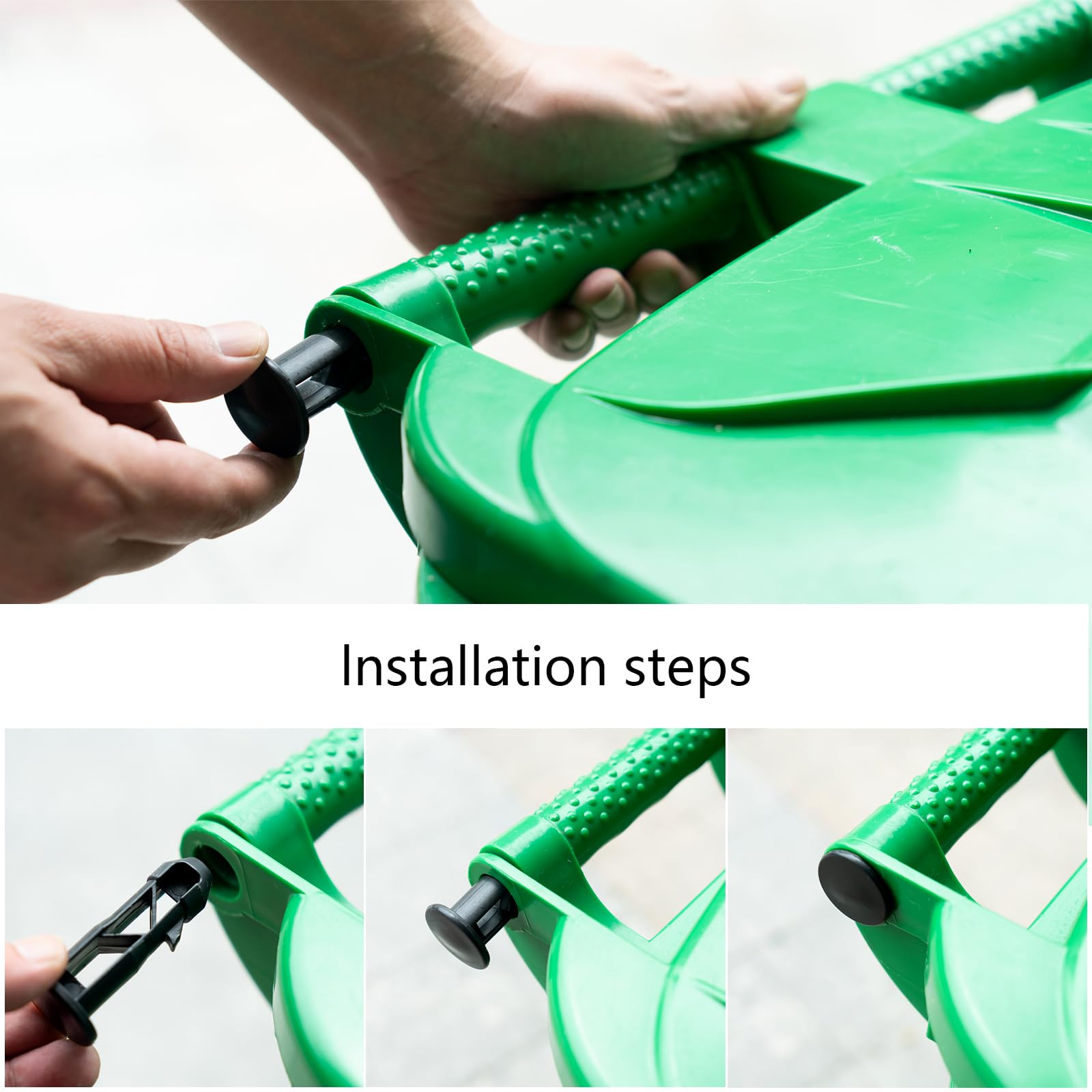 Installation steps