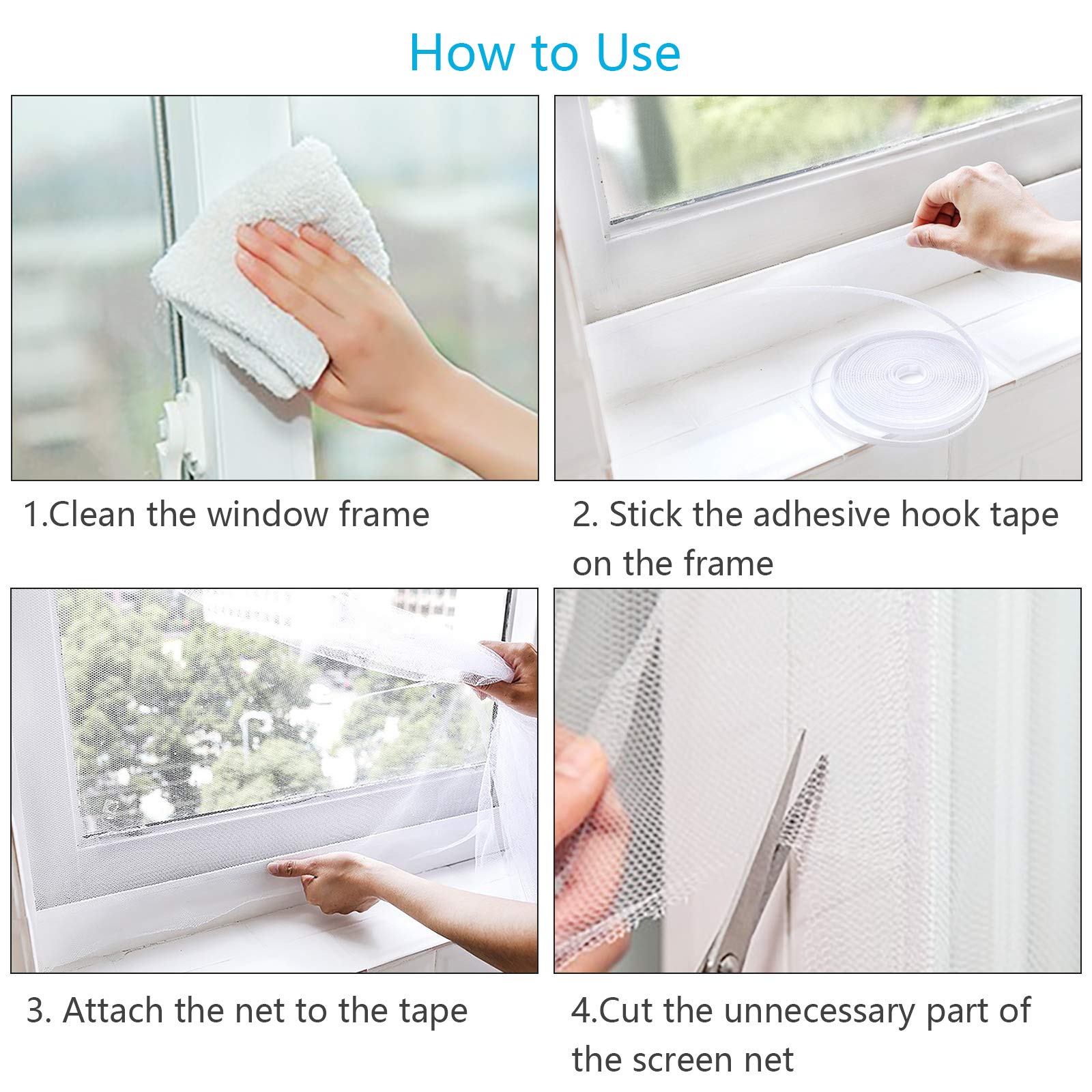 How to Use

1.Clean the window frame

2. Stick the adhesive hook tape on the frame

3. Attach the net to the tape

4.Cut the unnecessary part of the screen net