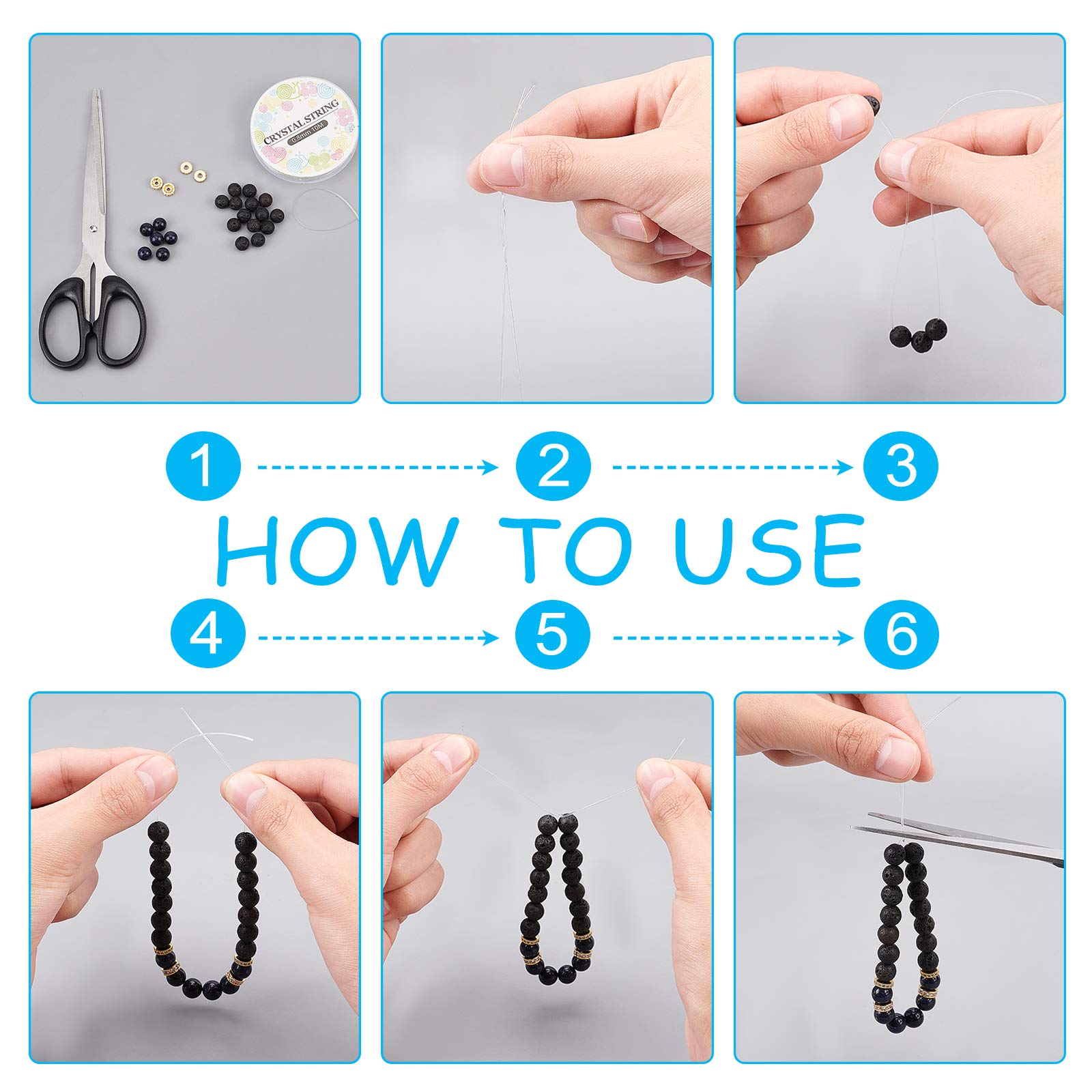 CRYSTAL STRING
0.8mm 10M

1
2
3

HOW TO USE

4
5
6