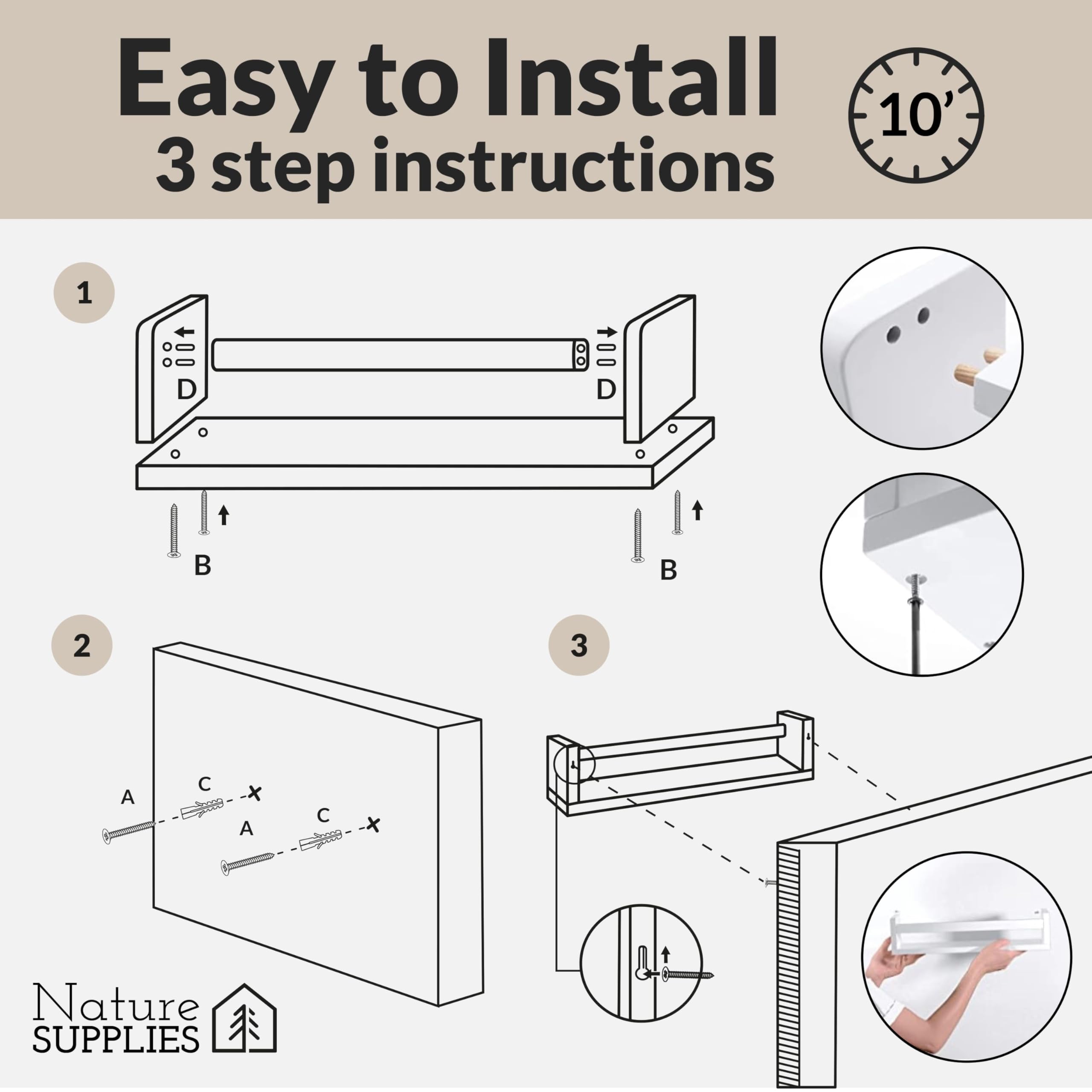 Easy to Install
3 step instructions

10'

1

D

D

B

B

2

A

C

A

C

3

Nature
SUPPLIES