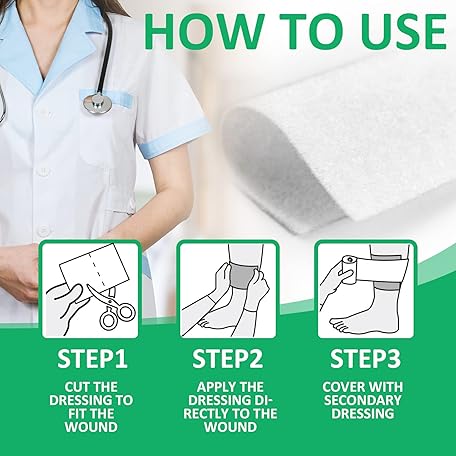 HOW TO USE

STEP1

CUT THE DRESSING TO FIT THE WOUND

STEP2

APPLY THE DRESSING DIRECTLY TO THE WOUND

STEP3

COVER WITH SECONDARY DRESSING