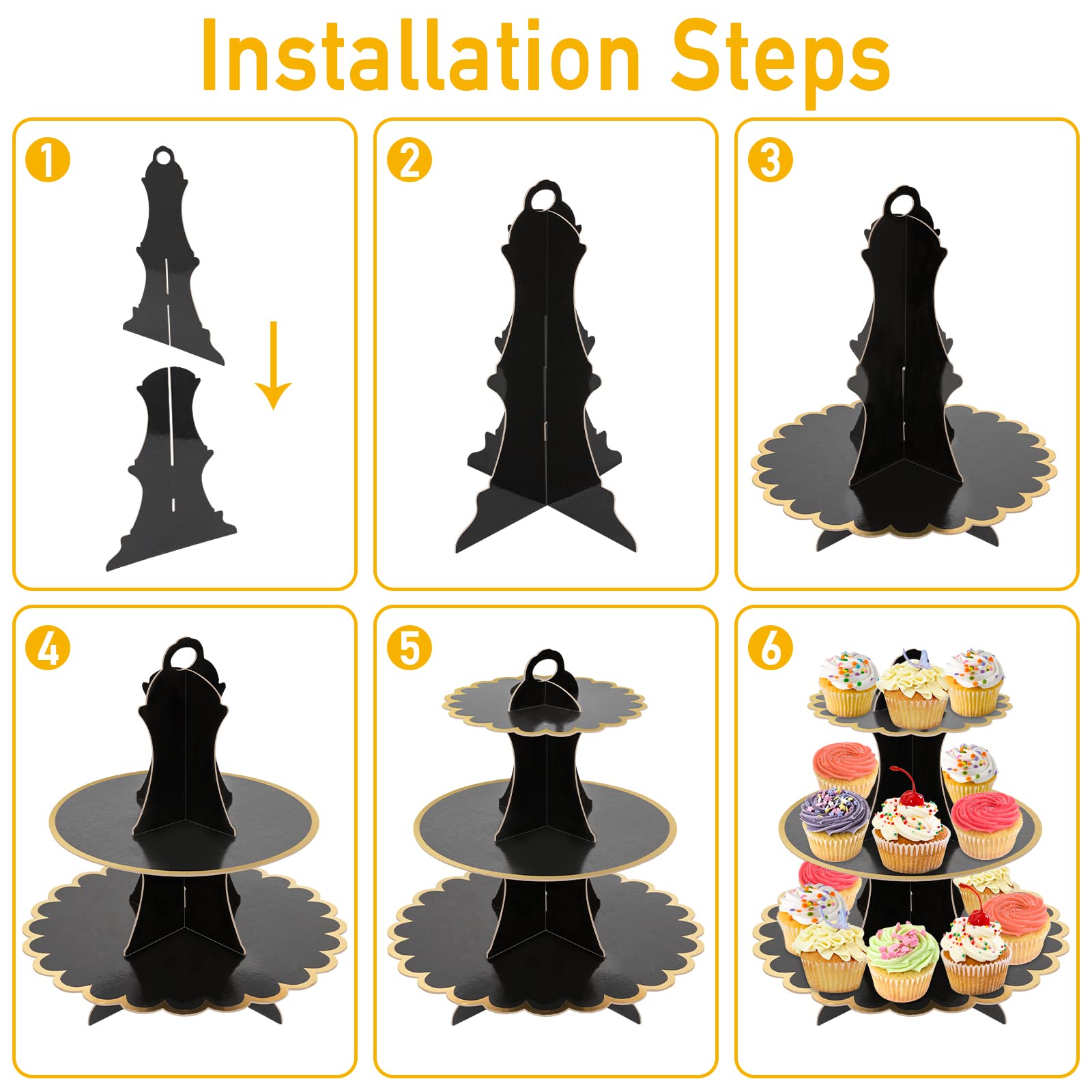 Installation Steps

1

2

3

4

5

6